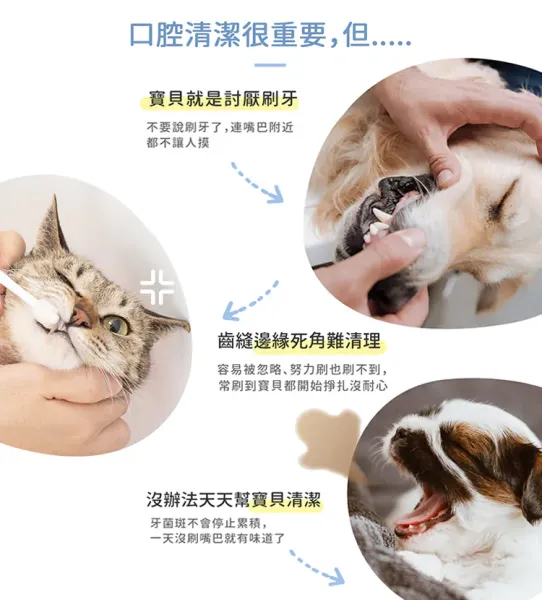 口腔清潔很重要，但.....

寶貝就是討厭刷牙

不要說刷牙了，連嘴巴附近都不讓人摸

齒縫邊緣死角難清理

容易被忽略、努力刷也刷不到，常刷到寶貝都開始掙扎沒耐心

沒辦法天天幫寶貝清潔

牙菌斑不會停止累積，一天沒刷嘴巴就有味道了