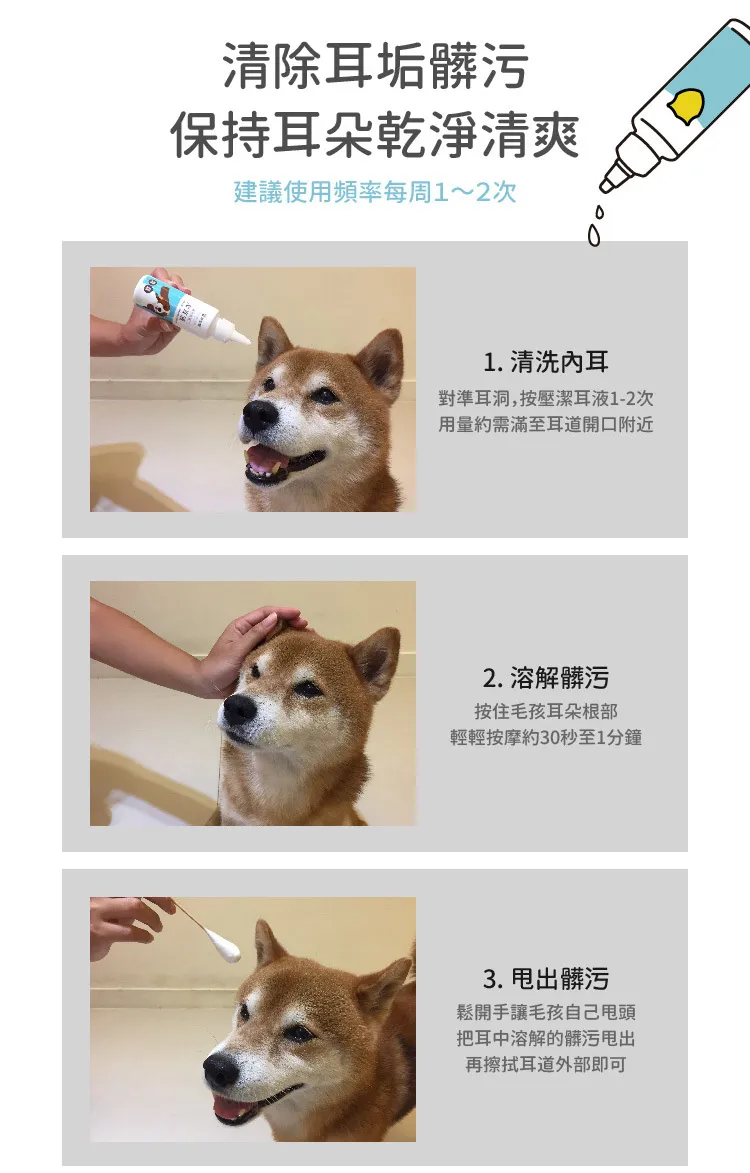 清除耳垢髒污
保持耳朵乾淨清爽

建議使用頻率每周1～2次

1. 清洗內耳

對準耳洞,按壓潔耳液1-2次
用量約需滿至耳道開口附近

2. 溶解髒污

按住毛孩耳朵根部
輕輕按摩約30秒至1分鐘

3. 甩出髒污

鬆開手讓毛孩自己甩頭
把耳中溶解的髒污甩出
再擦拭耳道外部即可