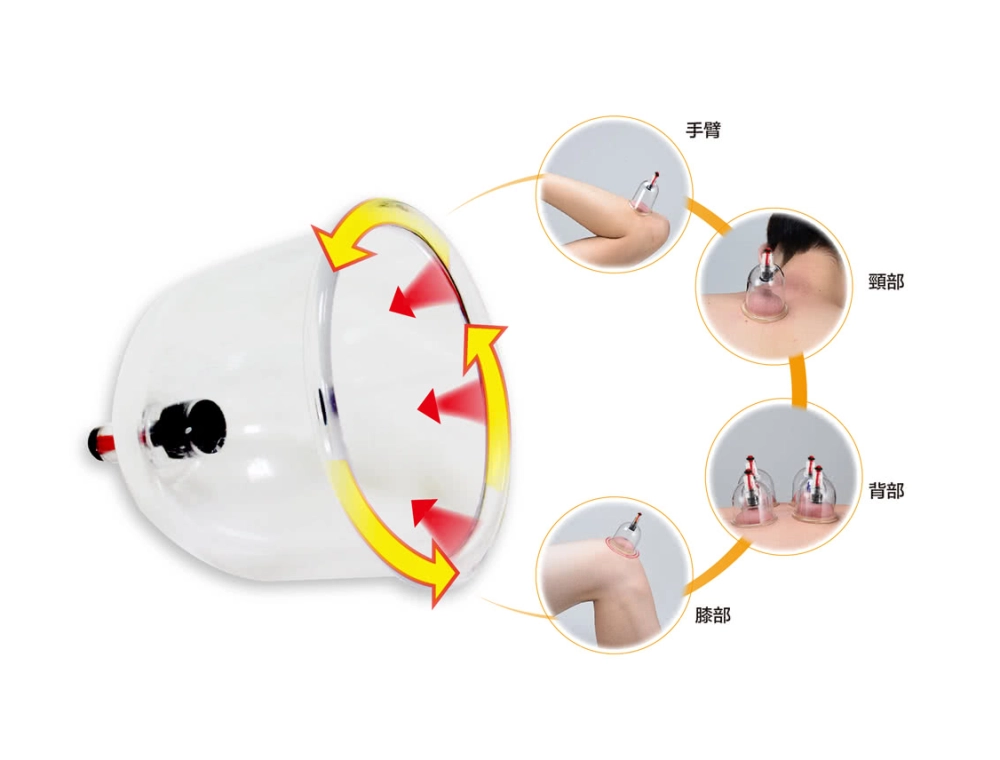 手臂

頸部

背部

膝部