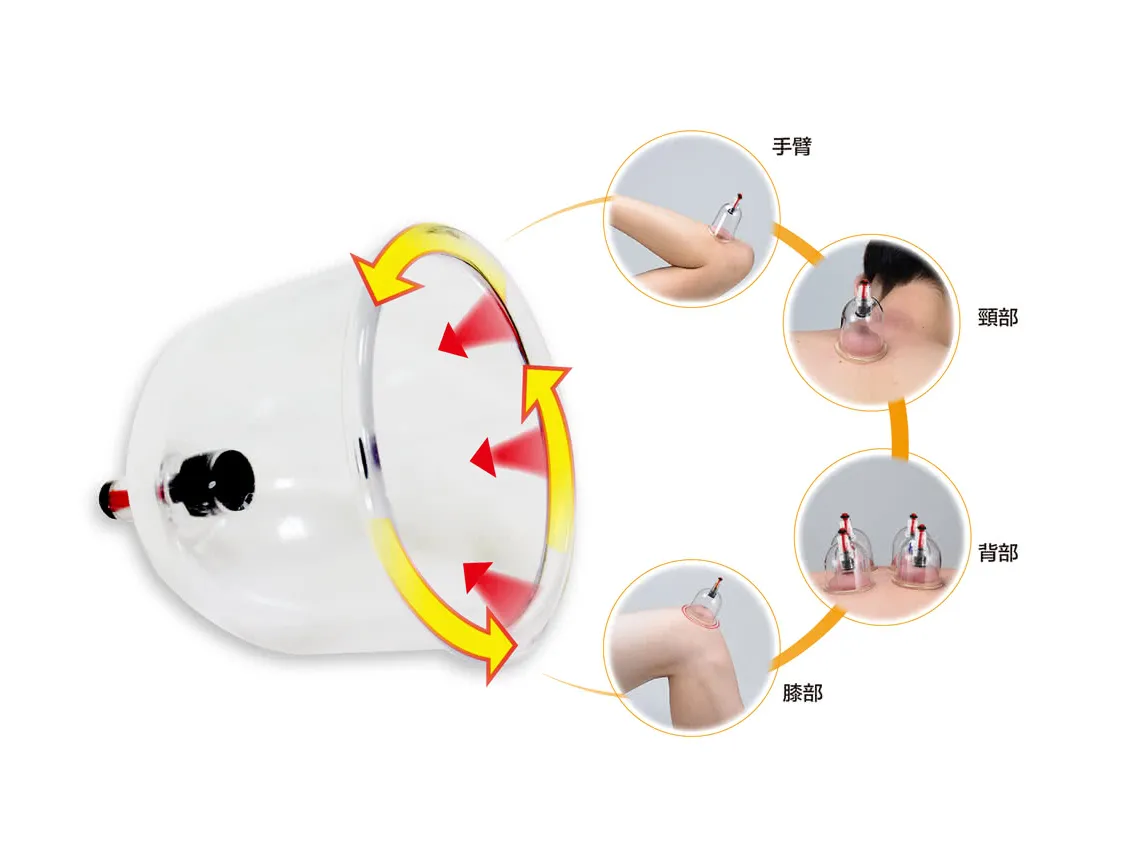 手臂

頸部

背部

膝部