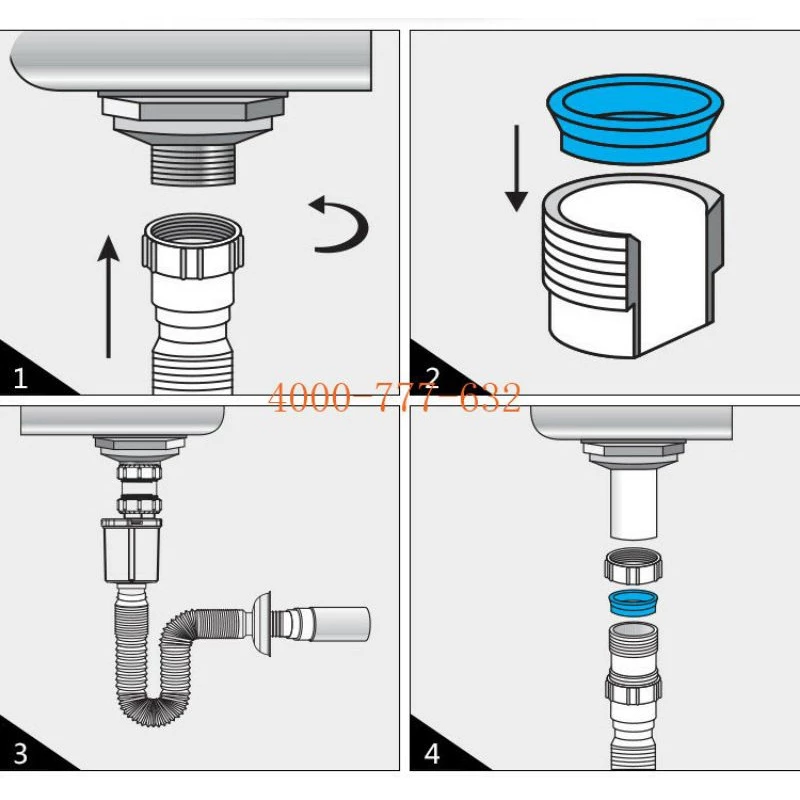 1

2

4000-777-632

3

4