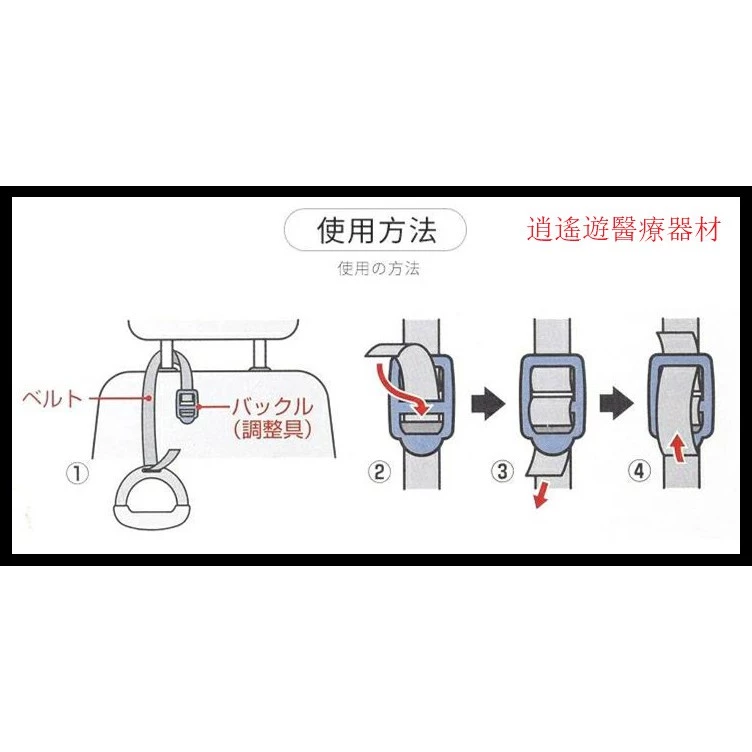 使用方法

逍遙遊醫療器材

使用の方法

ベルト

バックル
(調整具)

①

②

③

④