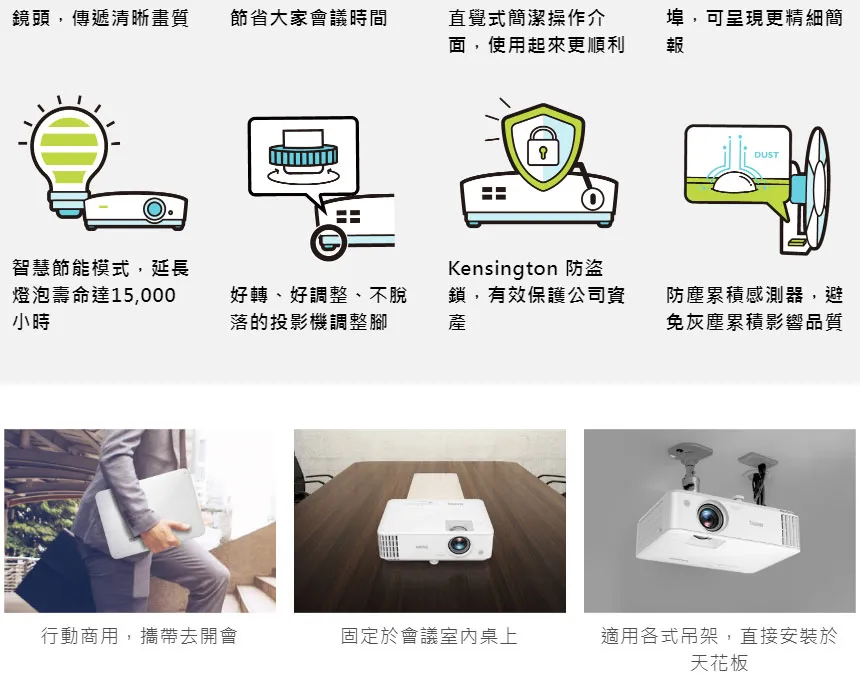 鏡頭，傳遞清晰畫質

節省大家會議時間

直覺式簡潔操作介面，使用起來更順利

埠，可呈現更精細簡報

DUST

智慧節能模式，延長燈泡壽命達15,000小時

好轉、好調整、不脫落的投影機調整腳

Kensington 防盜鎖，有效保護公司資產

防塵累積感測器，避免灰塵累積影響品質

行動商用，攜帶去開會

固定於會議室內桌上

適用各式吊架，直接安裝於天花板