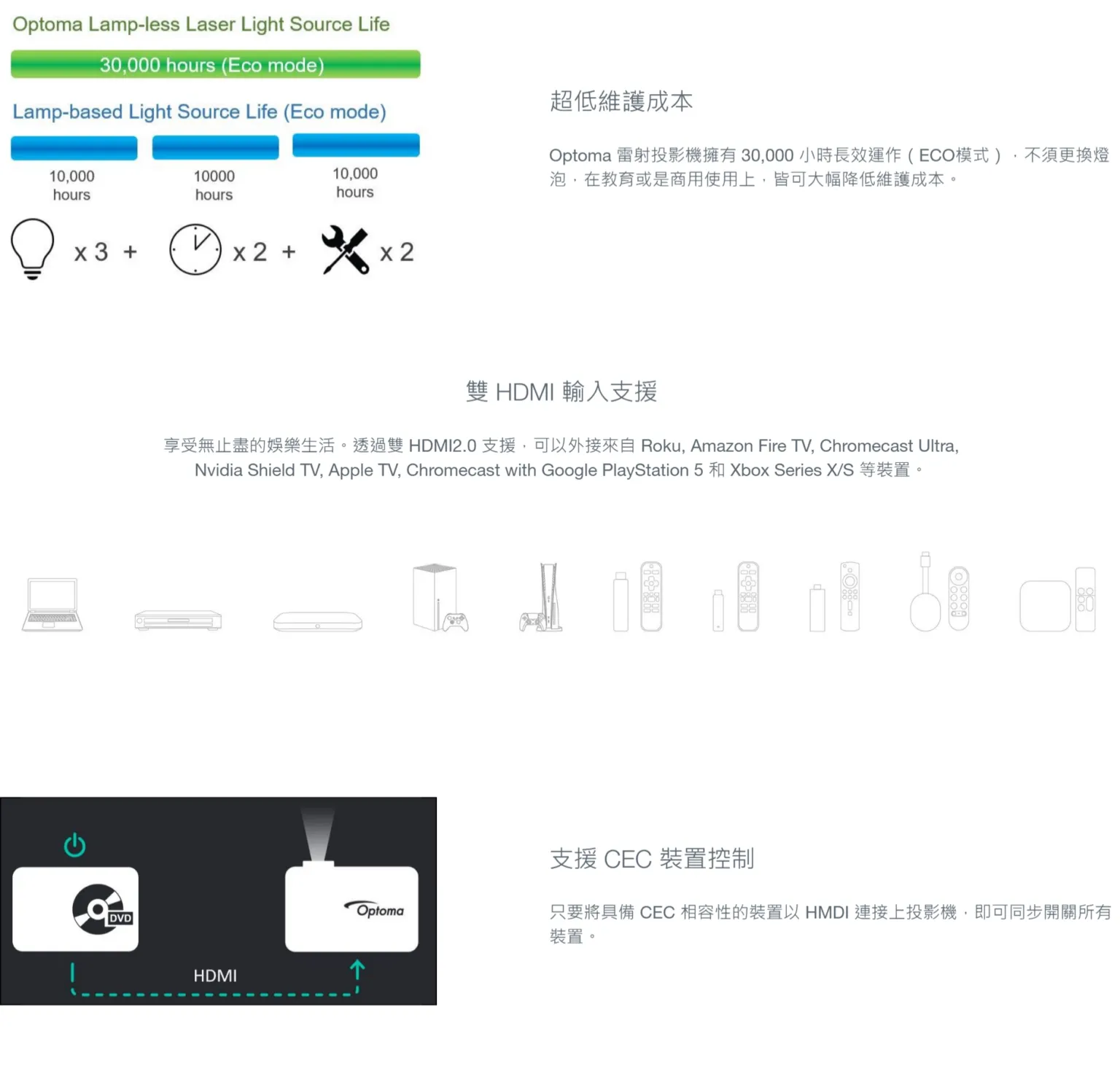 Optoma Lamp-less Laser Light Source Life

30,000 hours (Eco mode)

Lamp-based Light Source Life (Eco mode)

10,000 hours

10000 hours

10,000 hours

x 3 + x 2 + x 2

超低維護成本

Optoma 雷射投影機擁有 30,000 小時長效運作（ECO模式），不須更換燈泡，在教育或是商用使用上，皆可大幅降低維護成本。

雙 HDMI 輸入支援

享受無止盡的娛樂生活。透過雙 HDMI2.0 支援，可以外接來自 Roku, Amazon Fire TV, Chromecast Ultra, Nvidia Shield TV, Apple TV, Chromecast with Google PlayStation 5 和 Xbox Series X/S 等裝置。

DVD

Optoma

HDMI

支援 CEC 裝置控制

只要將具備 CEC 相容性的裝置以 HMDI 連接上投影機，即可同步開關所有裝置。