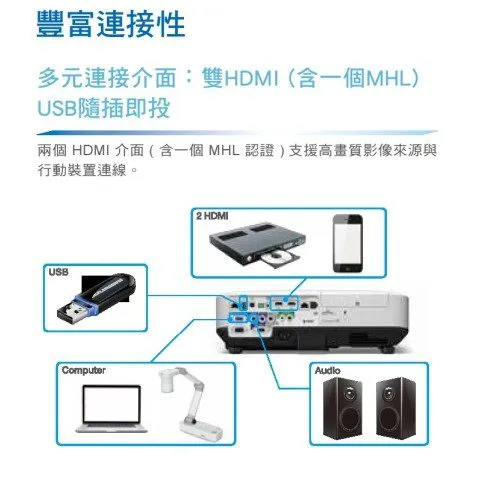 豐富連接性

多元連接介面：雙HDMI（含一個MHL）USB隨插即投

兩個 HDMI 介面（含一個 MHL 認證）支援高畫質影像來源與行動裝置連線。

2 HDMI

USB

Computer

Audio