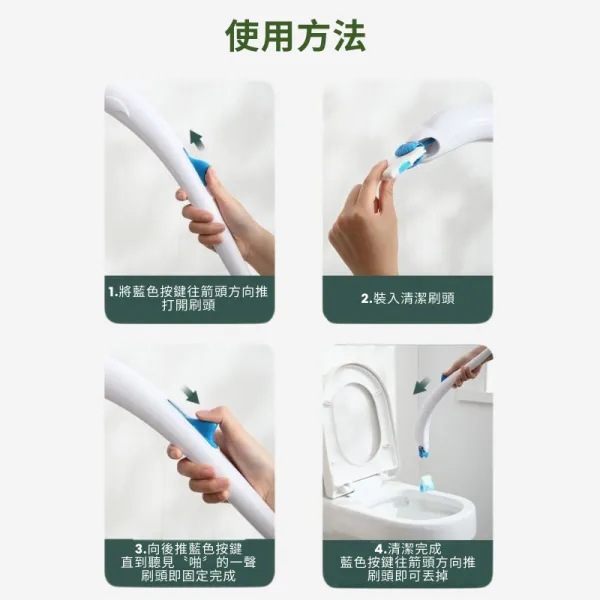 使用方法

1.將藍色按鍵往箭頭方向推
打開刷頭

2.裝入清潔刷頭

3.向後推藍色按鍵
直到聽見〝啪〞的一聲
刷頭即固定完成

4.清潔完成
藍色按鍵往箭頭方向推
刷頭即可丟掉