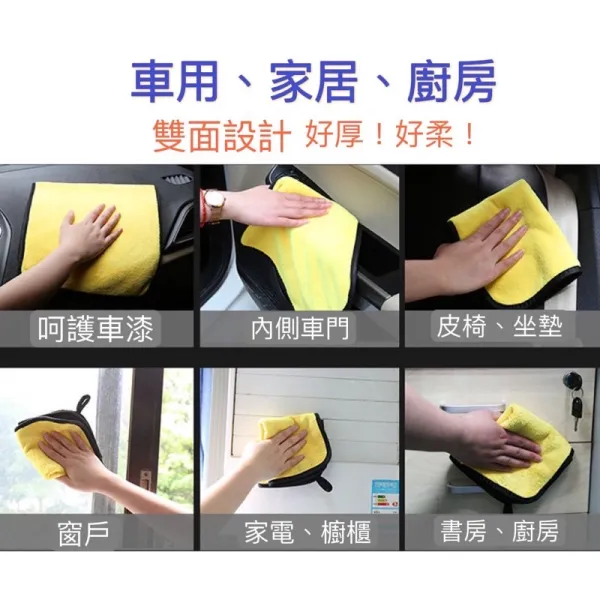 車用、家居、廚房
雙面設計 好厚！好柔！

呵護車漆

內側車門

皮椅、坐墊

窗戶

家電、櫥櫃

書房、廚房