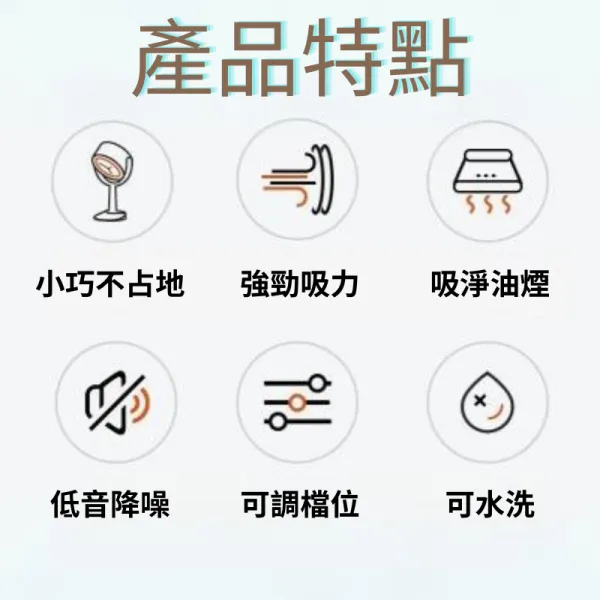 產品特點

小巧不占地

強勁吸力

吸淨油煙

低音降噪

可調檔位

可水洗