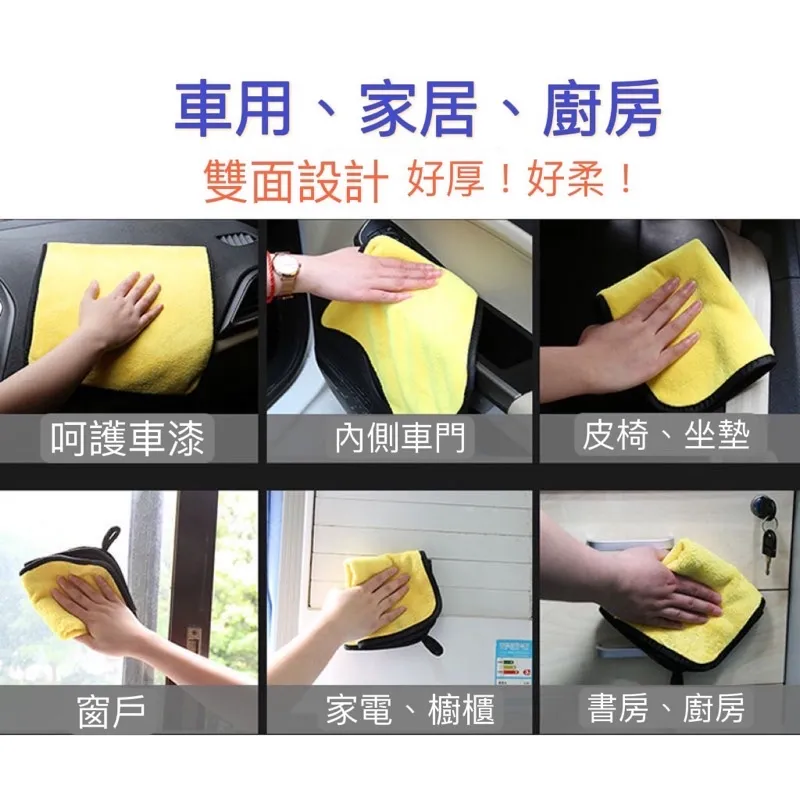 車用、家居、廚房
雙面設計 好厚！好柔！

呵護車漆

內側車門

皮椅、坐墊

窗戶

家電、櫥櫃

書房、廚房