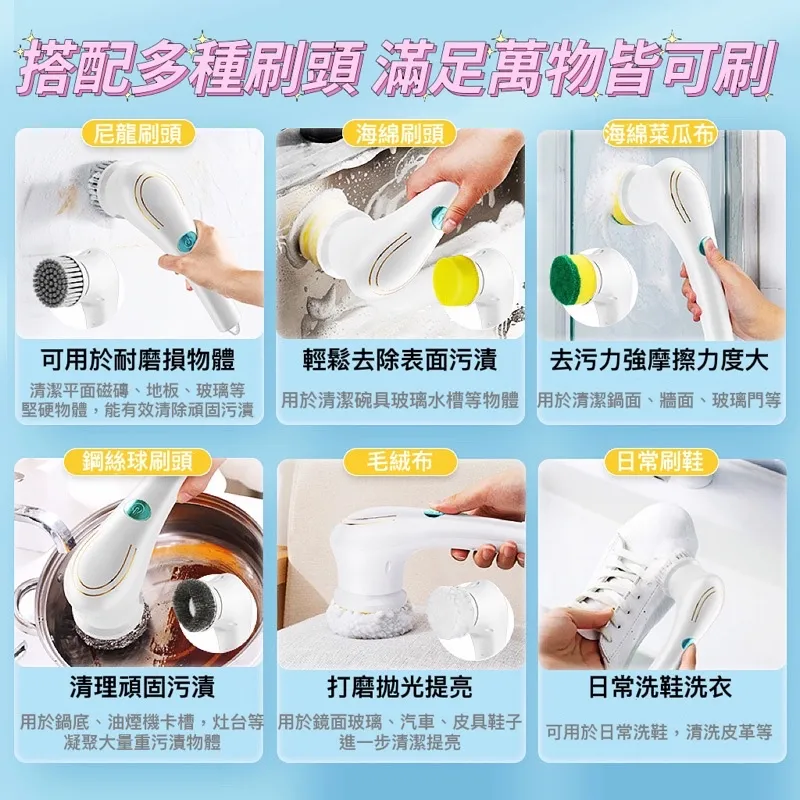 搭配多種刷頭 滿足萬物皆可刷

尼龍刷頭

可用於耐磨損物體

清潔平面磁磚、地板、玻璃等堅硬物體，能有效清除頑固污漬

海綿刷頭

輕鬆去除表面污漬

用於清潔碗具玻璃水槽等物體

海綿菜瓜布

去污力強摩擦力度大

用於清潔鍋面、牆面、玻璃門等

鋼絲球刷頭

清理頑固污漬

用於鍋底、油煙機卡槽，灶台等凝聚大量重污漬物體

毛絨布

打磨拋光提亮

用於鏡面玻璃、汽車、皮具鞋子進一步清潔提亮

日常刷鞋

日常洗鞋洗衣

可用於日常洗鞋，清洗皮革等