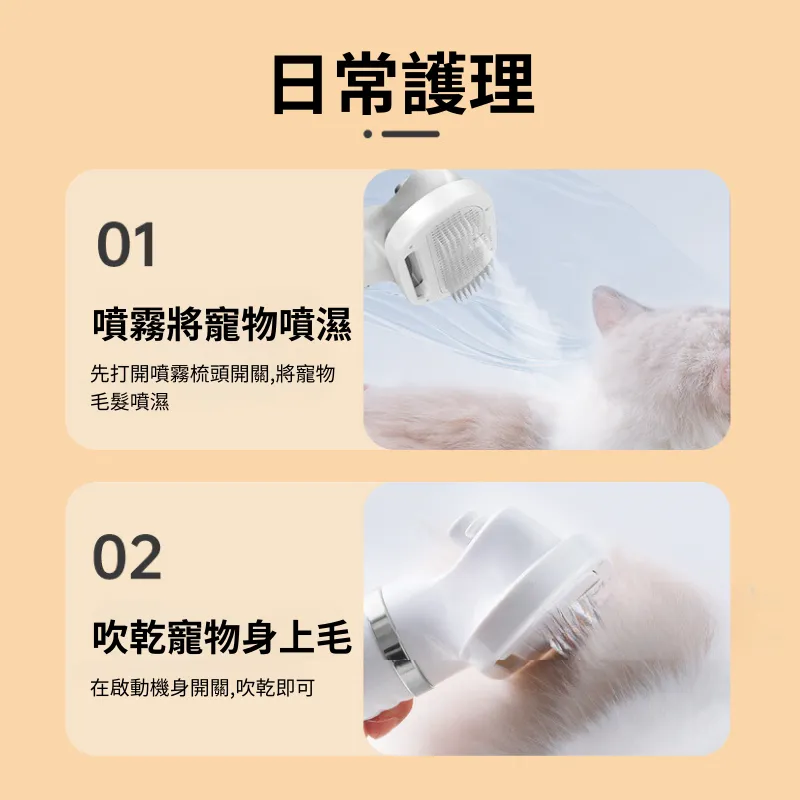 日常護理

01

噴霧將寵物噴濕

先打開噴霧梳頭開關,將寵物毛髮噴濕

02

吹乾寵物身上毛

在啟動機身開關,吹乾即可