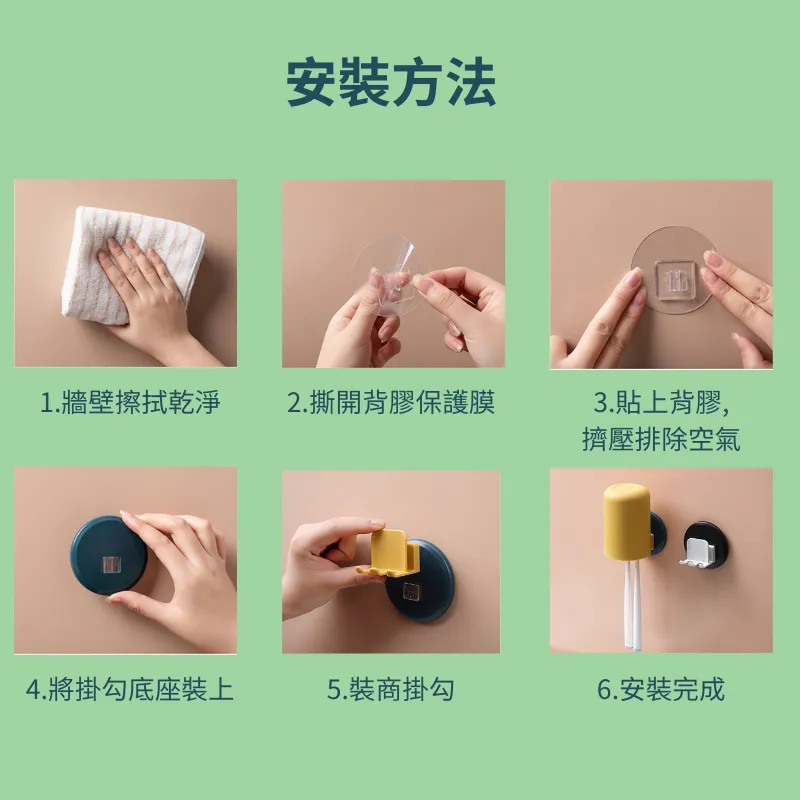 安裝方法

1.牆壁擦拭乾淨

2.撕開背膠保護膜

3.貼上背膠,
擠壓排除空氣

4.將掛勾底座裝上

5.裝商掛勾

6.安裝完成