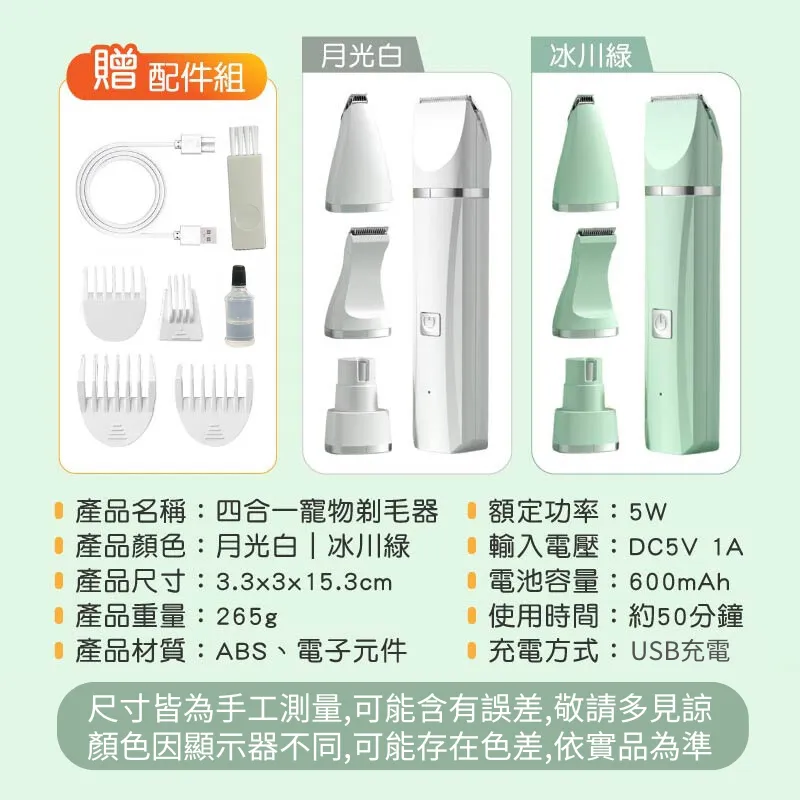 贈 配件組

月光白

冰川綠

產品名稱：四合一寵物剃毛器
產品顏色：月光白｜冰川綠
產品尺寸：3.3x3x15.3cm
產品重量：265g
產品材質：ABS、電子元件

額定功率：5W
輸入電壓：DC5V 1A
電池容量：600mAh
使用時間：約50分鐘
充電方式：USB充電

尺寸皆為手工測量,可能含有誤差,敬請多見諒
顏色因顯示器不同,可能存在色差,依實品為準