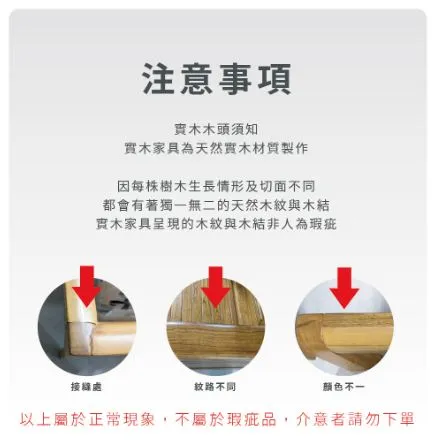 注意事項

實木木頭須知
實木家具為天然實木材質製作

因每株樹木生長情形及切面不同
都會有著獨一無二的天然木紋與木結
實木家具呈現的木紋與木結非人為瑕疵

接縫處

紋路不同

顏色不一

以上屬於正常現象，不屬於瑕疵品，介意者請勿下單