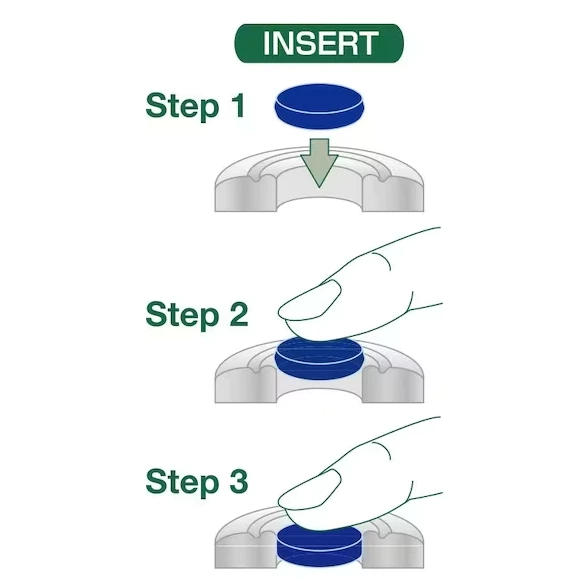 INSERT

Step 1

Step 2

Step 3