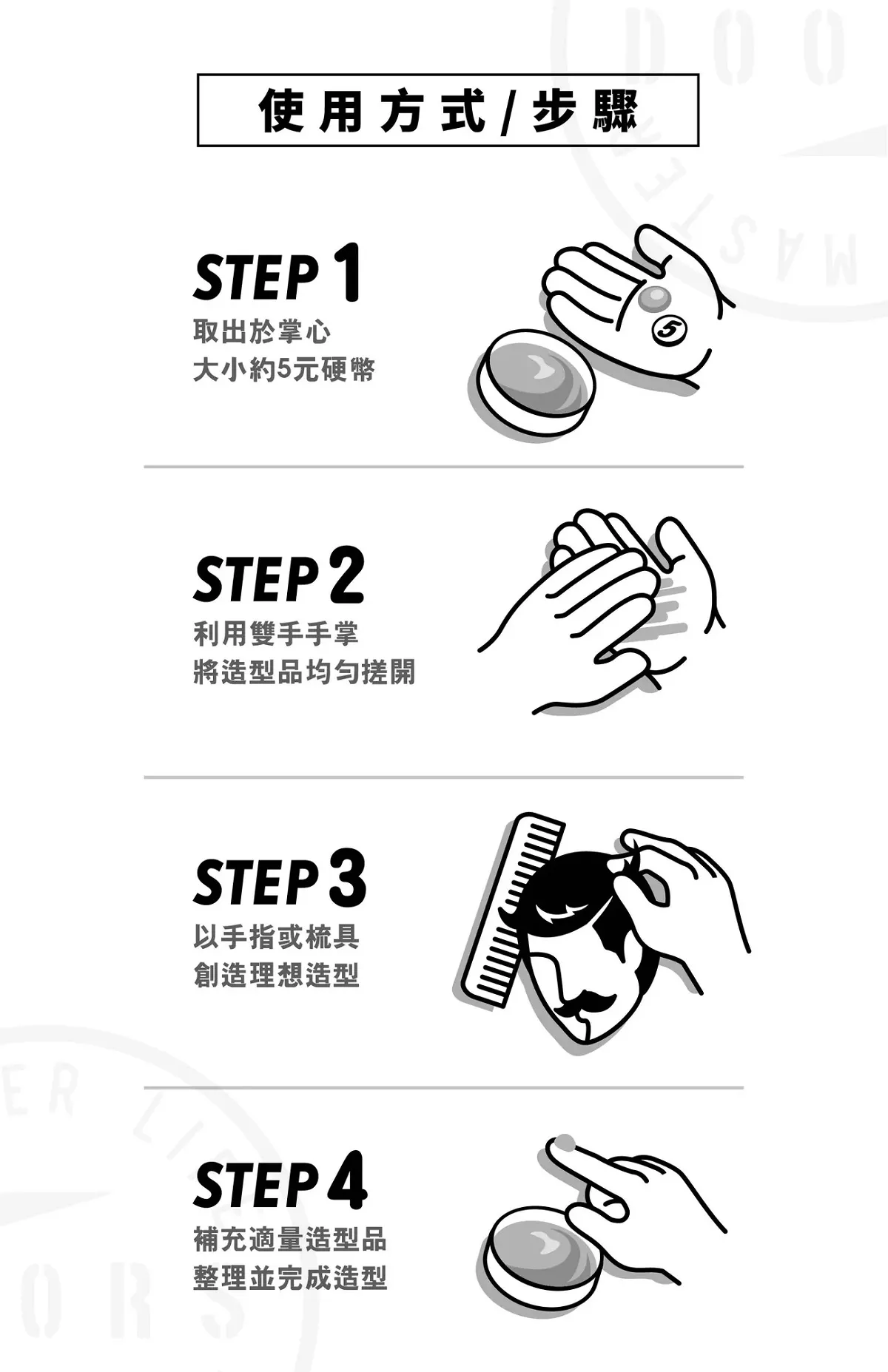 使用方式/步驟

STEP 1
取出於掌心
大小約5元硬幣

5

STEP 2
利用雙手手掌
將造型品均勻搓開

STEP 3
以手指或梳具
創造理想造型

STEP 4
補充適量造型品
整理並完成造型