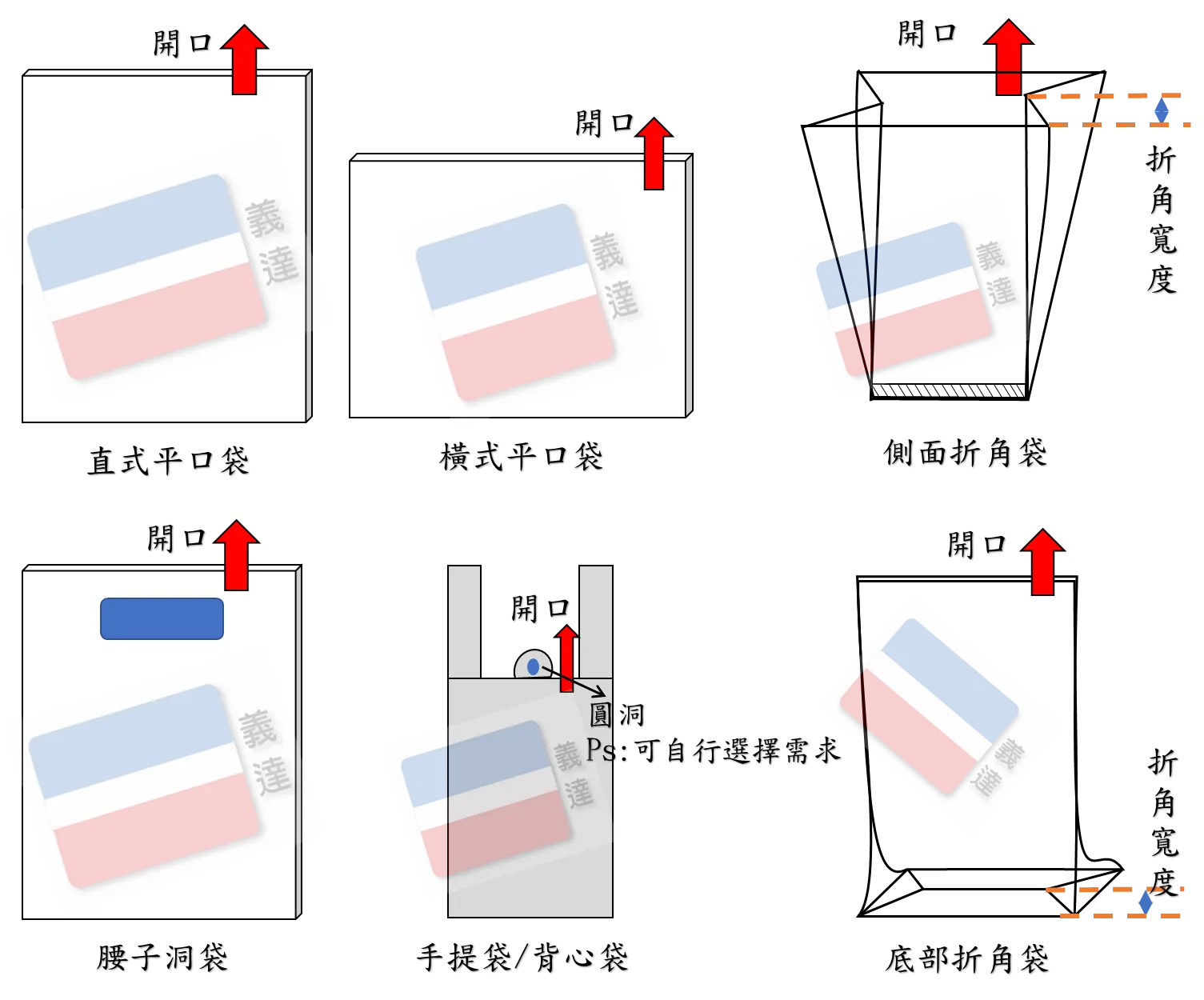 開口
義達
直式平口袋

開口
義達
橫式平口袋

開口
折角寬度
義達
側面折角袋

開口
義達
腰子洞袋

開口
圓洞
Ps:可自行選擇需求
義達
手提袋/背心袋

開口
義達
折角寬度
底部折角袋