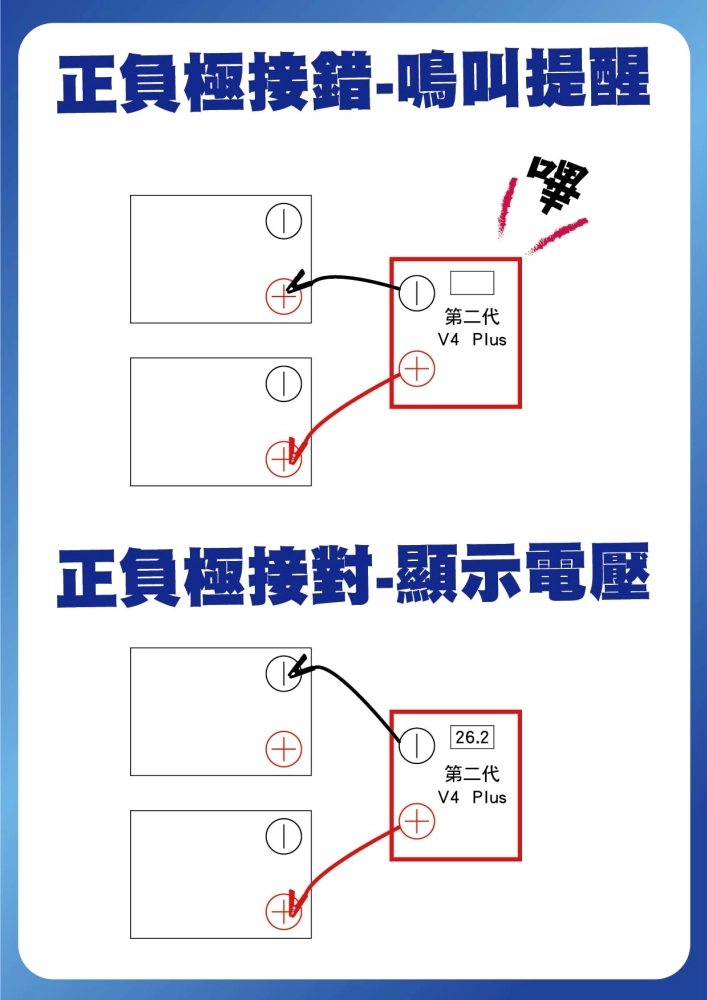 正負極接錯-鳴叫提醒

嗶

第二代
V4 Plus

正負極接對-顯示電壓

26.2
第二代
V4 Plus