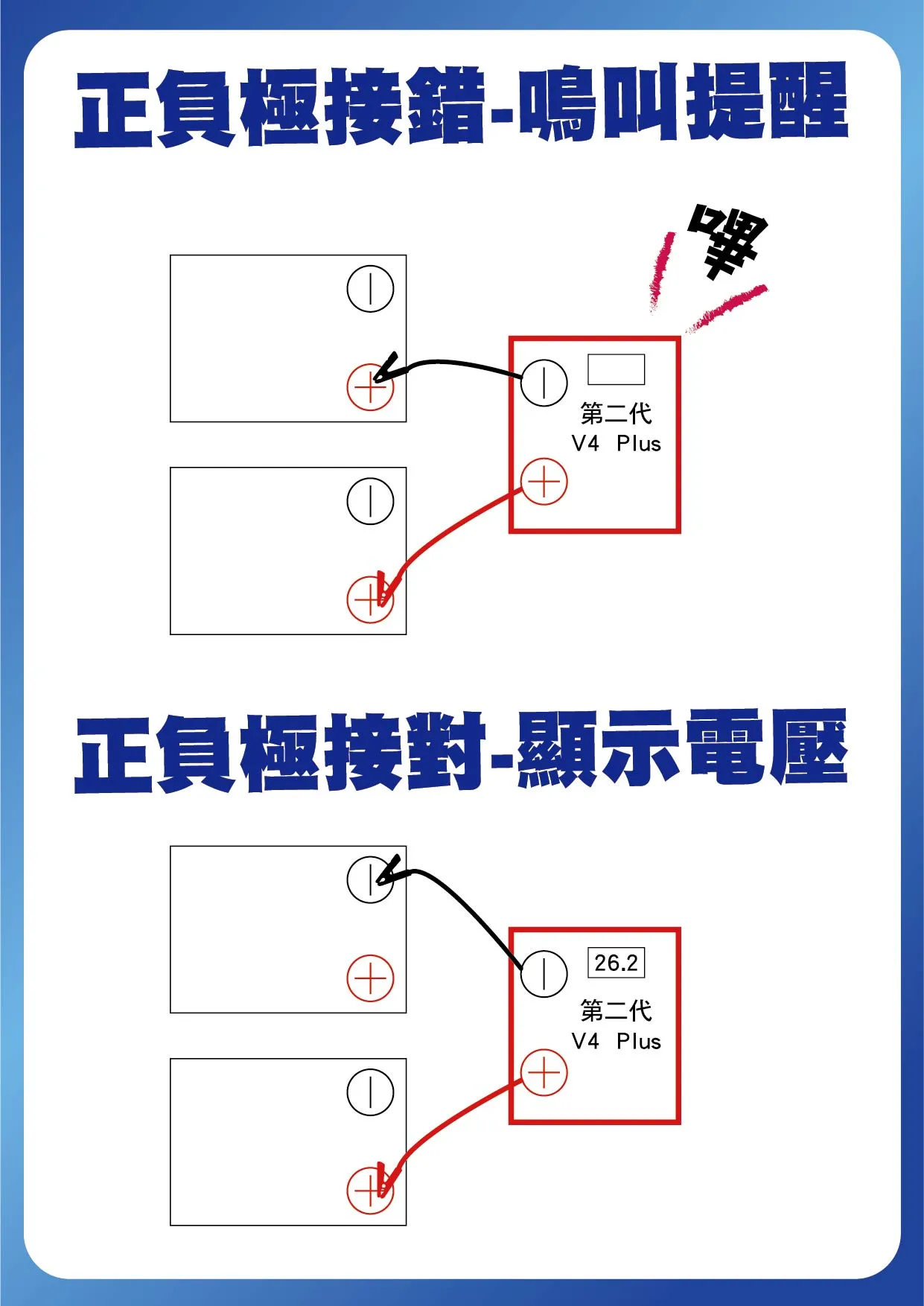 正負極接錯-鳴叫提醒

嗶

第二代
V4 Plus

正負極接對-顯示電壓

26.2

第二代
V4 Plus