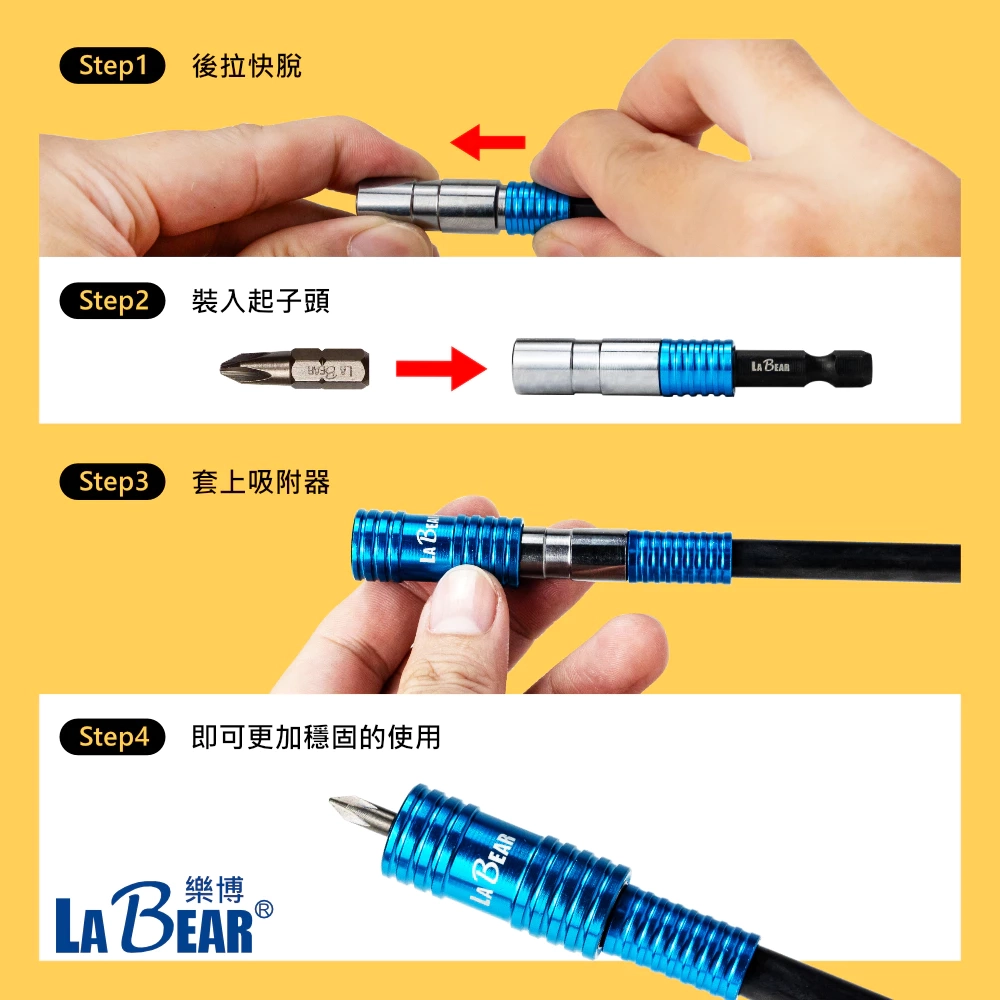 Step1 後拉快脫

Step2 裝入起子頭

LA BEAR

LA BEAR

Step3 套上吸附器

LA BEAR

Step4 即可更加穩固的使用

LA BEAR

樂博
LA BEAR®