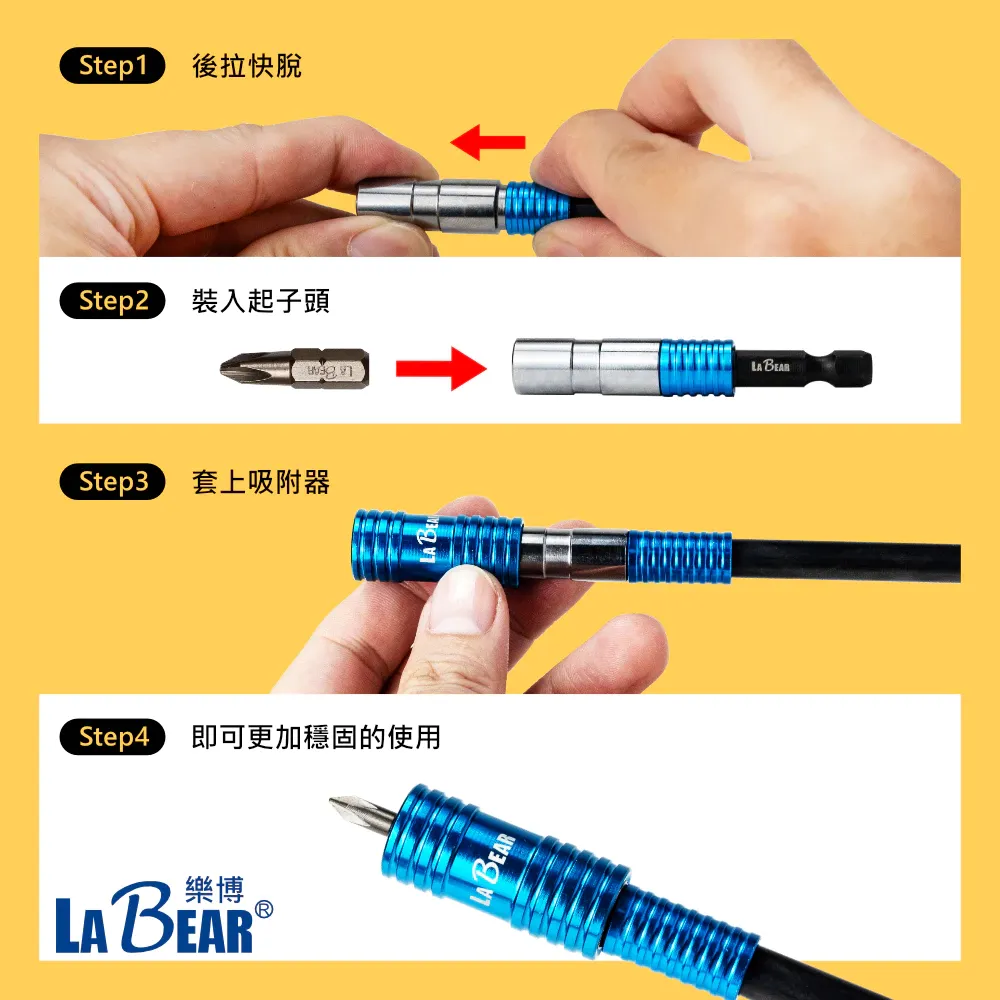 Step1 後拉快脫

Step2 裝入起子頭

LA BEAR

LA BEAR

Step3 套上吸附器

LA BEAR

Step4 即可更加穩固的使用

LA BEAR

樂博
LA BEAR®