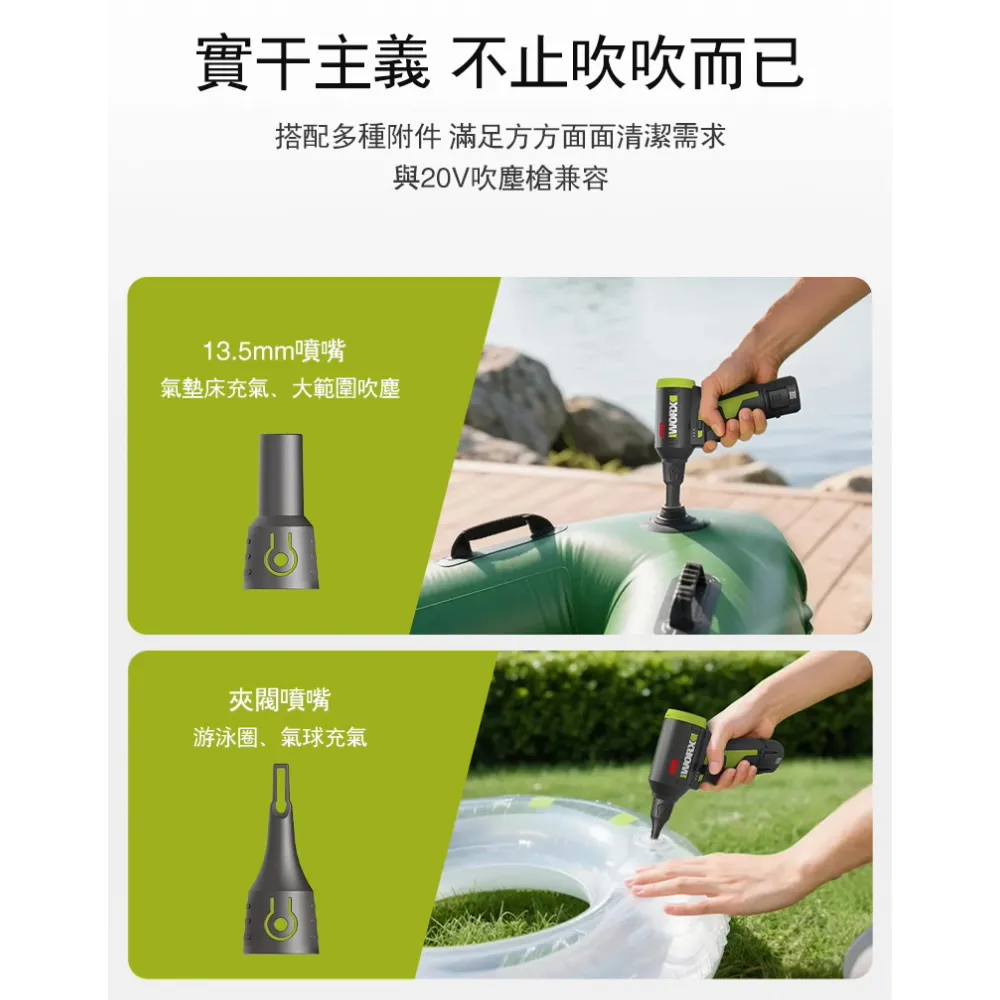 實干主義 不止吹吹而已

搭配多種附件 滿足方方面面清潔需求
與20V吹塵槍兼容

13.5mm噴嘴
氣墊床充氣、大範圍吹塵

WORX

夾閥噴嘴
游泳圈、氣球充氣

WORX