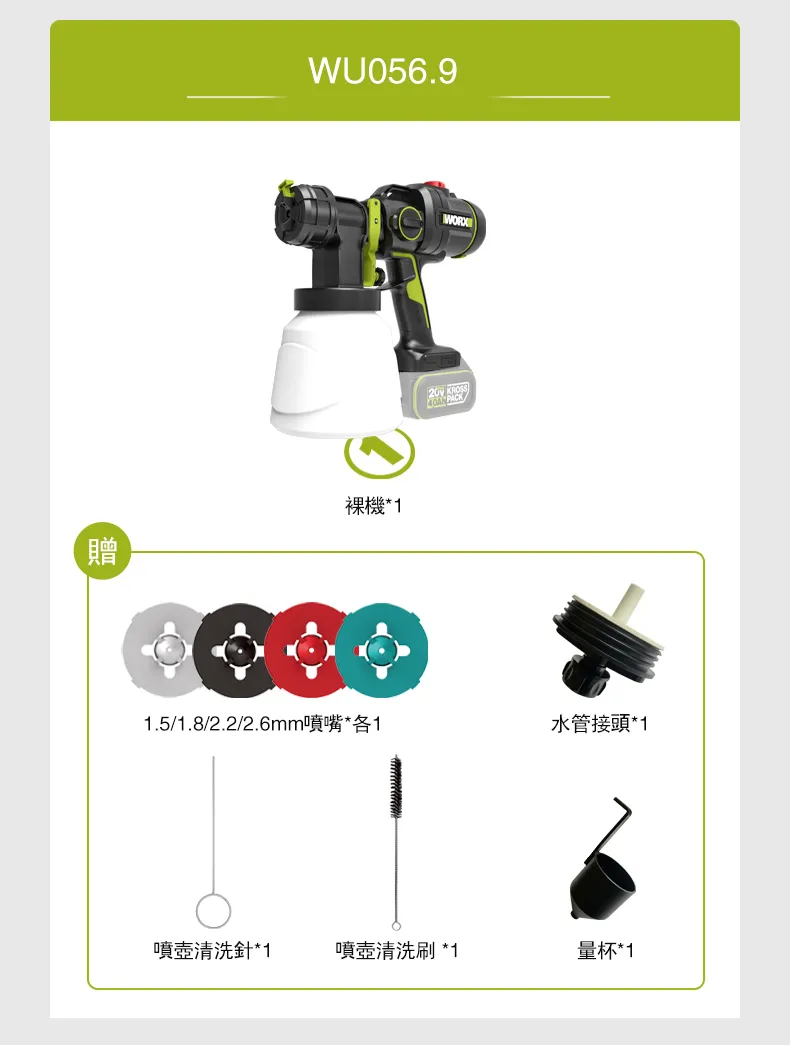 WU056.9

WORX

20V 4.0Ah KROSS PACK

裸機*1

贈

1.5/1.8/2.2/2.6mm噴嘴*各1

水管接頭*1

噴壺清洗針*1

噴壺清洗刷 *1

量杯*1