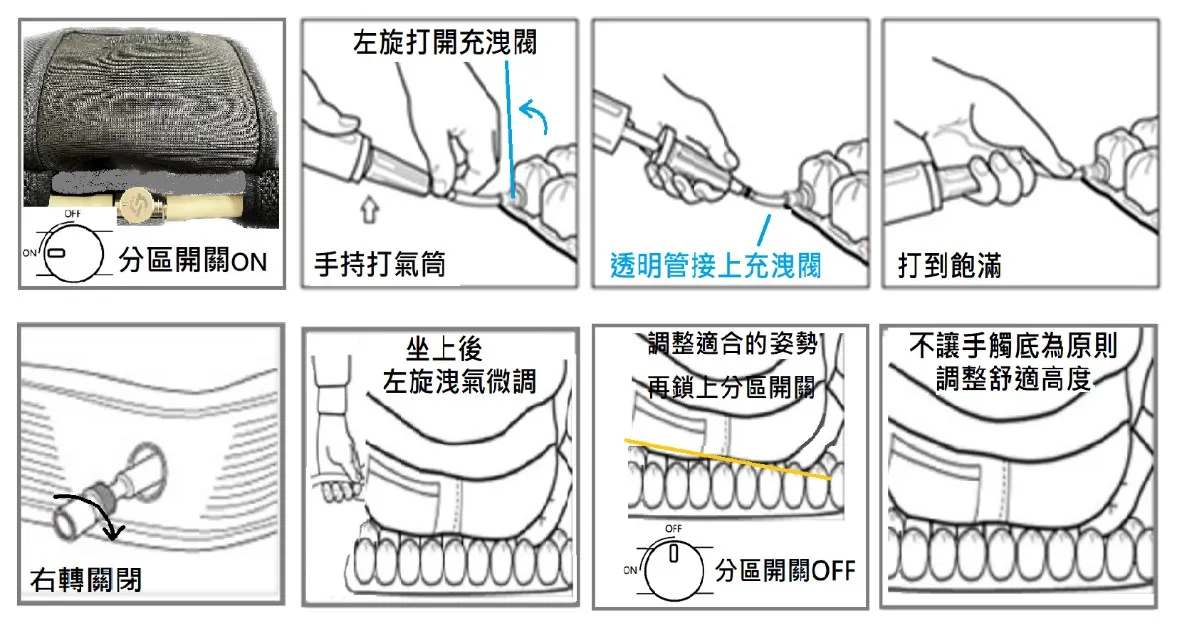 OFF
ON
分區開關ON

左旋打開充洩閥
手持打氣筒

透明管接上充洩閥

打到飽滿

右轉關閉

坐上後
左旋洩氣微調

調整適合的姿勢
再鎖上分區開關
OFF
ON
分區開關OFF

不讓手觸底為原則
調整舒適高度