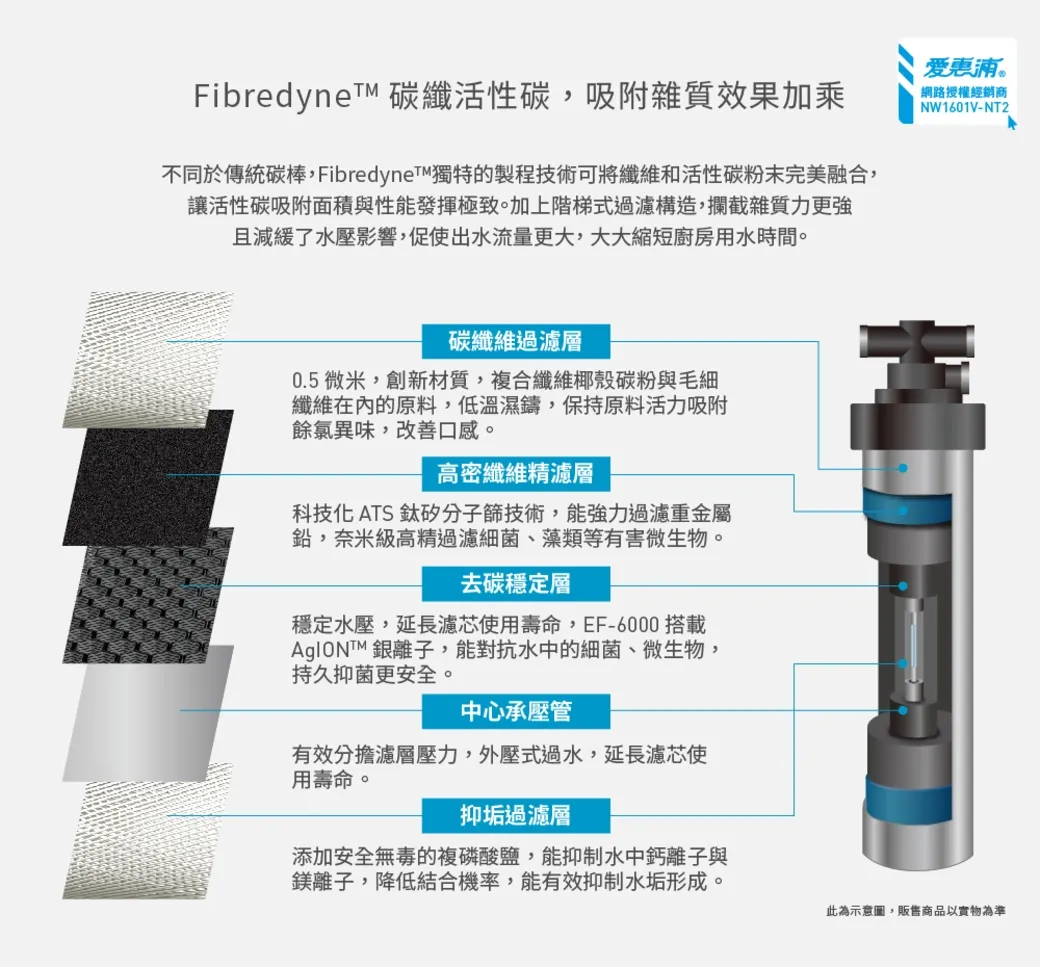 Fibredyne™ 碳纖活性碳，吸附雜質效果加乘

愛惠浦®
網路授權經銷商
NW1601V-NT2

不同於傳統碳棒，Fibredyne™獨特的製程技術可將纖維和活性碳粉末完美融合，讓活性碳吸附面積與性能發揮極致。加上階梯式過濾構造，攔截雜質力更強且減緩了水壓影響，促使出水流量更大，大大縮短廚房用水時間。

碳纖維過濾層

0.5 微米，創新材質，複合纖維椰殼碳粉與毛細纖維在內的原料，低溫濕鑄，保持原料活力吸附餘氯異味，改善口感。

高密纖維精濾層

科技化 ATS 鈦矽分子篩技術，能強力過濾重金屬鉛，奈米級高精過濾細菌、藻類等有害微生物。

去碳穩定層

穩定水壓，延長濾芯使用壽命，EF-6000 搭載 AgION™ 銀離子，能對抗水中的細菌、微生物，持久抑菌更安全。

中心承壓管

有效分擔濾層壓力，外壓式過水，延長濾芯使用壽命。

抑垢過濾層

添加安全無毒的複磷酸鹽，能抑制水中鈣離子與鎂離子，降低結合機率，能有效抑制水垢形成。

此為示意圖，販售商品以實物為準