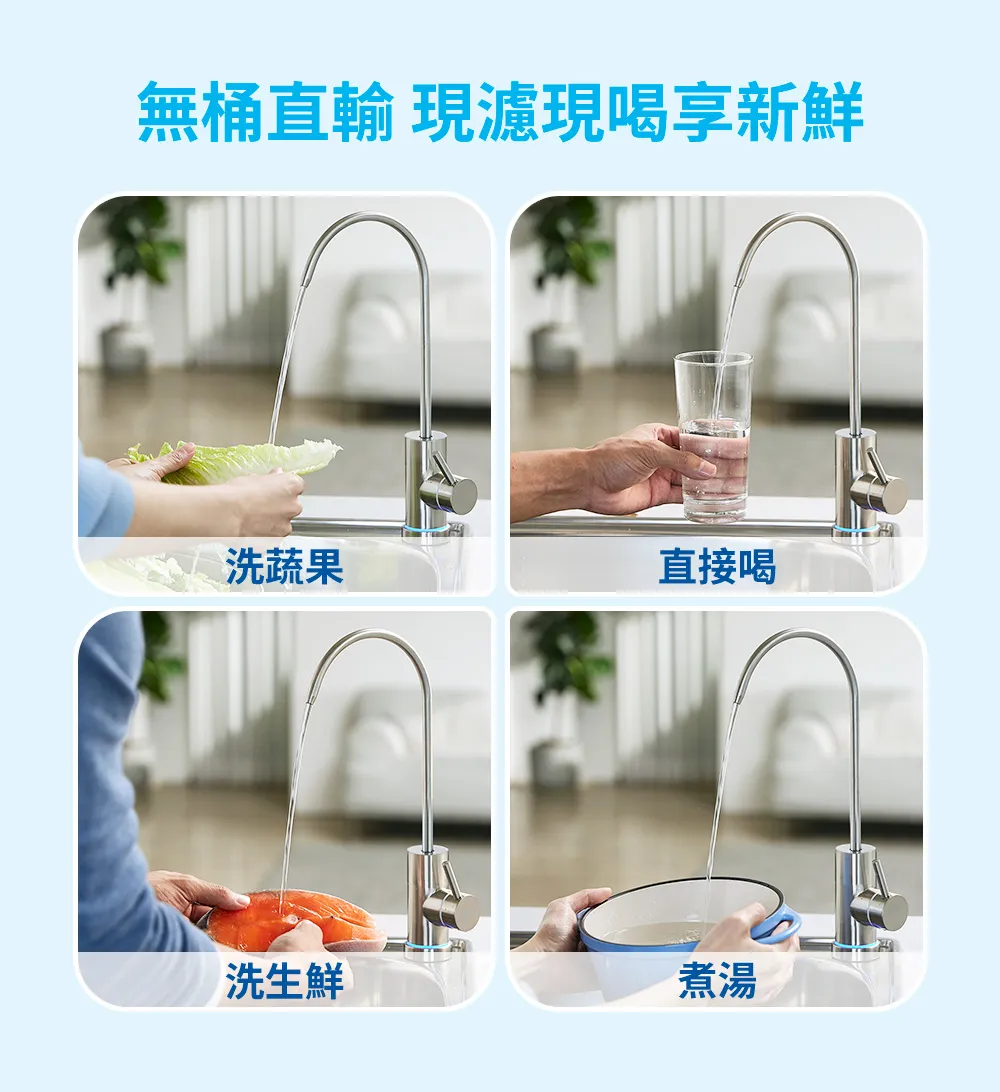 無桶直輸 現濾現喝享新鮮

洗蔬果

直接喝

洗生鮮

煮湯