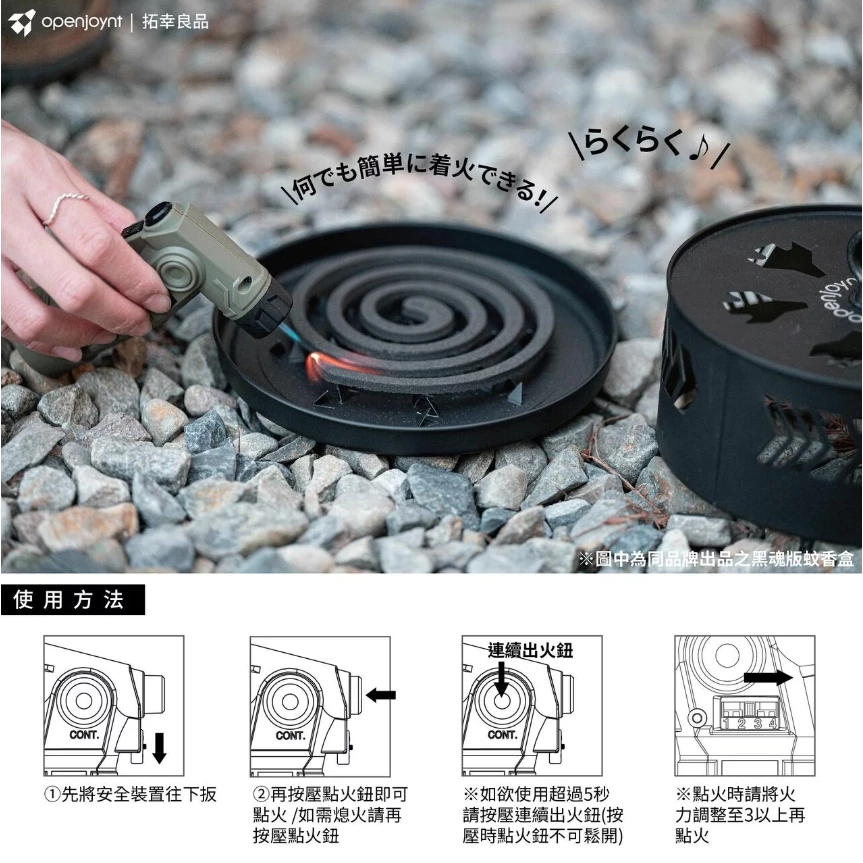 openjoynt | 拓幸良品

\何でも簡単に着火できる!/

\らくらく♪/

openjoynt

※圖中為同品牌出品之黑魂版蚊香盒

使用方法

CONT.

①先將安全裝置往下扳

CONT.

②再按壓點火鈕即可點火 /如需熄火請再按壓點火鈕

連續出火鈕

CONT.

※如欲使用超過5秒請按壓連續出火鈕(按壓時點火鈕不可鬆開)

1 2 3 4

※點火時請將火力調整至3以上再點火