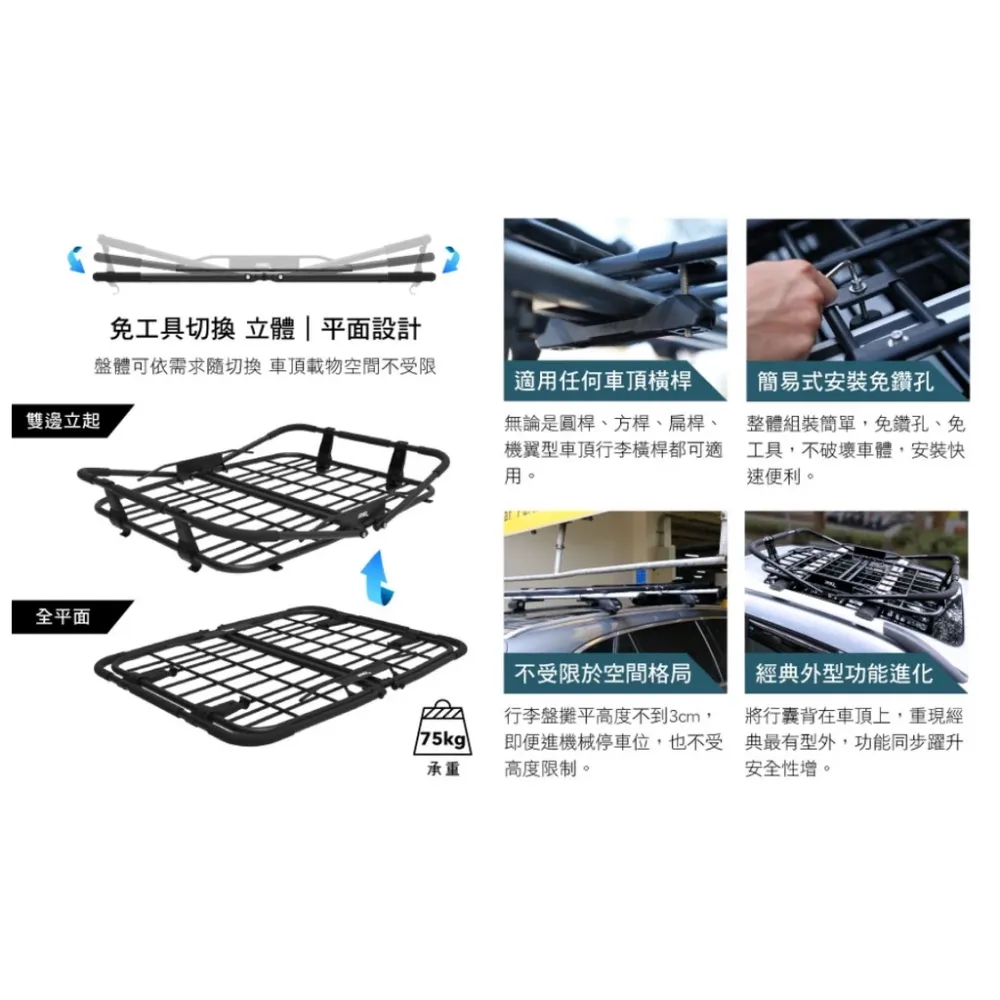 免工具切換 立體｜平面設計

盤體可依需求隨切換 車頂載物空間不受限

雙邊立起

全平面

75kg

承重

適用任何車頂橫桿

無論是圓桿、方桿、扁桿、機翼型車頂行李橫桿都可適用。

簡易式安裝免鑽孔

整體組裝簡單，免鑽孔、免工具，不破壞車體，安裝快速便利。

不受限於空間格局

行李盤攤平高度不到3cm，即便進機械停車位，也不受高度限制。

經典外型功能進化

將行囊背在車頂上，重現經典最有型外，功能同步躍升安全性增。