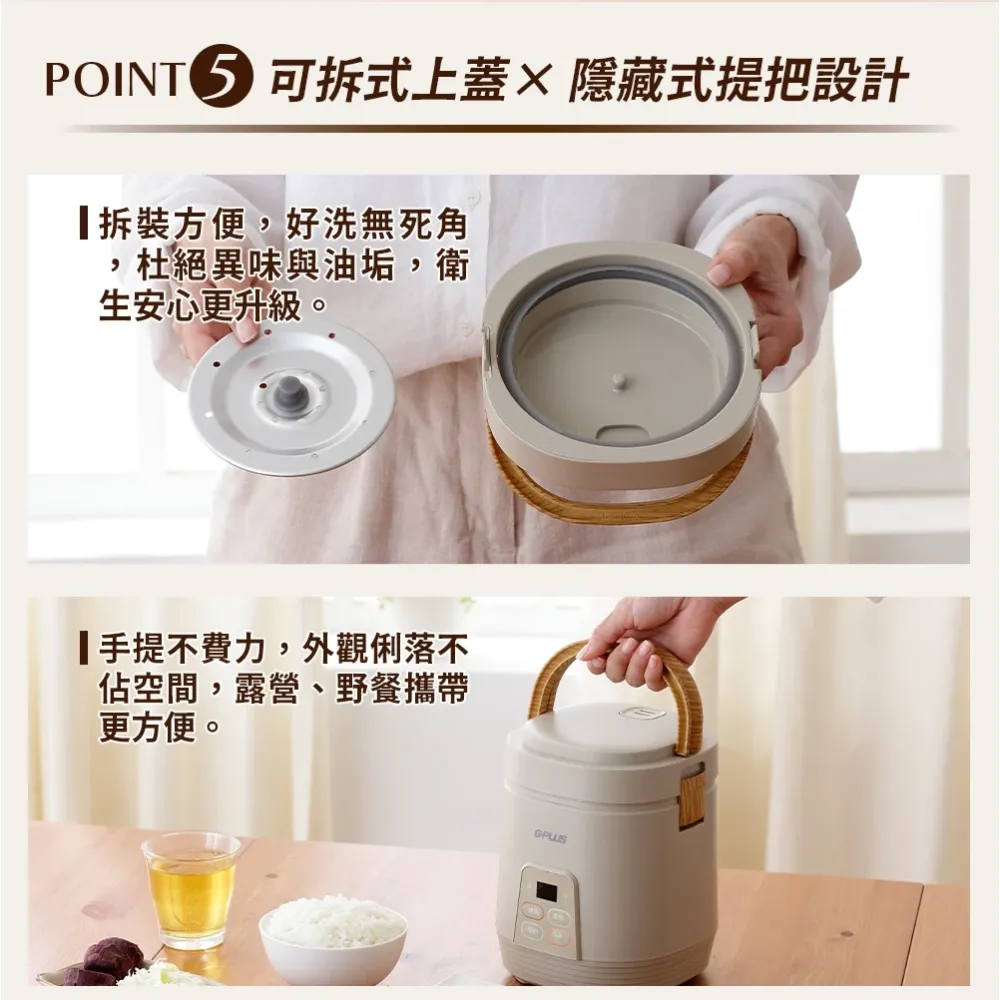 POINT 5 可拆式上蓋× 隱藏式提把設計

拆裝方便，好洗無死角，杜絕異味與油垢，衛生安心更升級。

手提不費力，外觀俐落不佔空間，露營、野餐攜帶更方便。

GPLUS