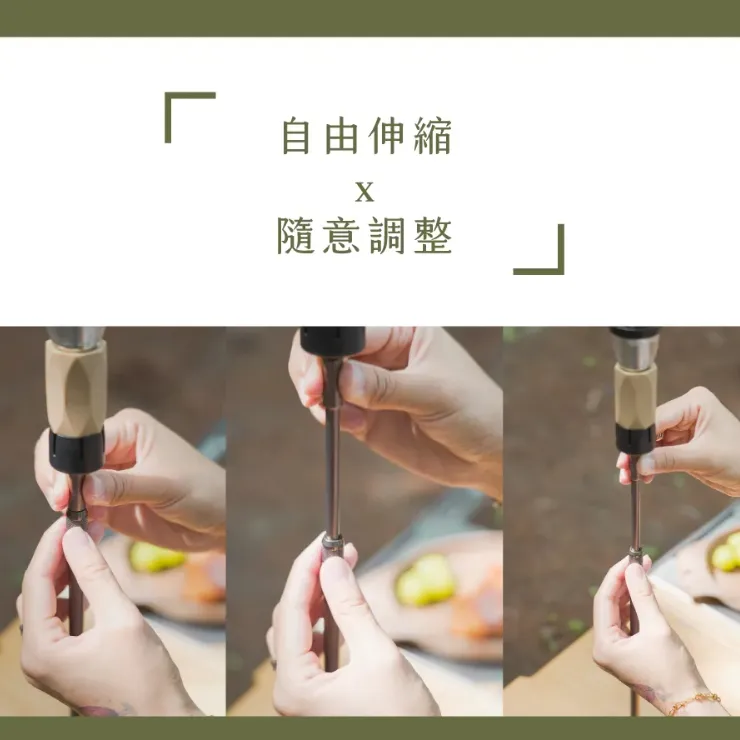 自由伸縮
x
隨意調整