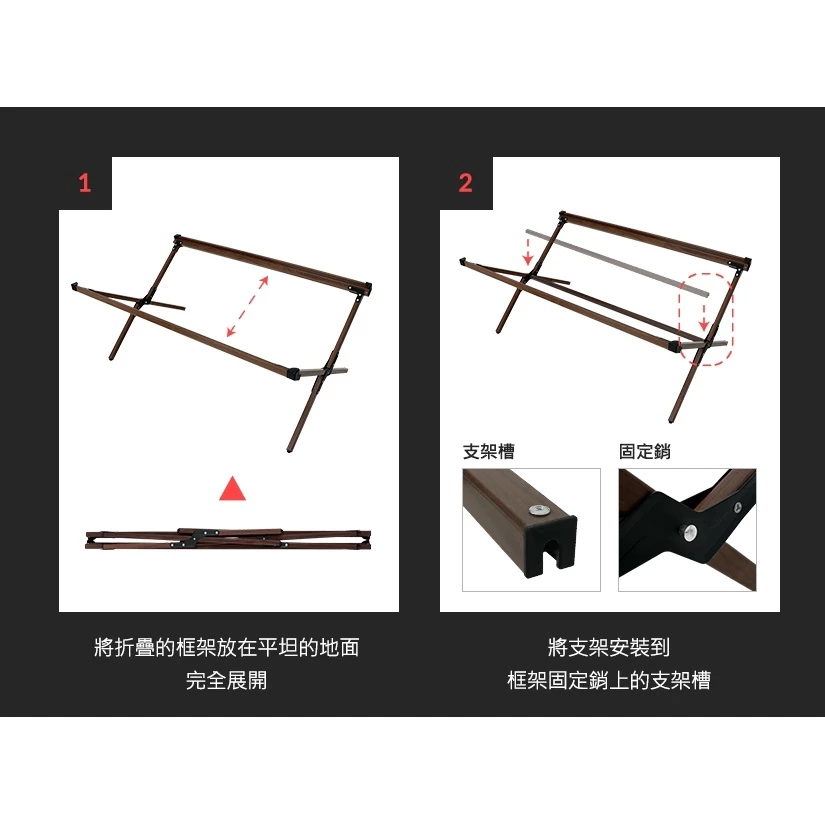 1

將折疊的框架放在平坦的地面
完全展開

2

支架槽

固定銷

將支架安裝到
框架固定銷上的支架槽