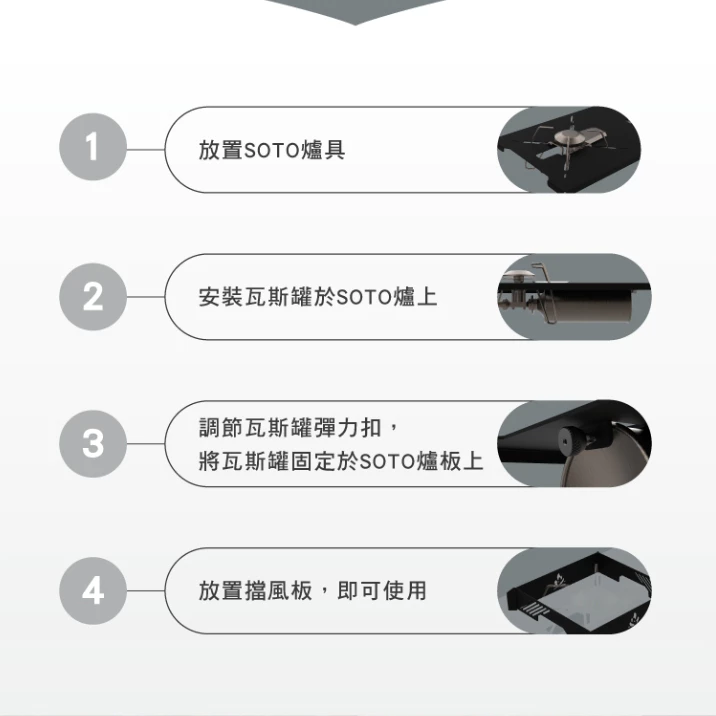 1

放置SOTO爐具

2

安裝瓦斯罐於SOTO爐上

3

調節瓦斯罐彈力扣，
將瓦斯罐固定於SOTO爐板上

4

放置擋風板，即可使用