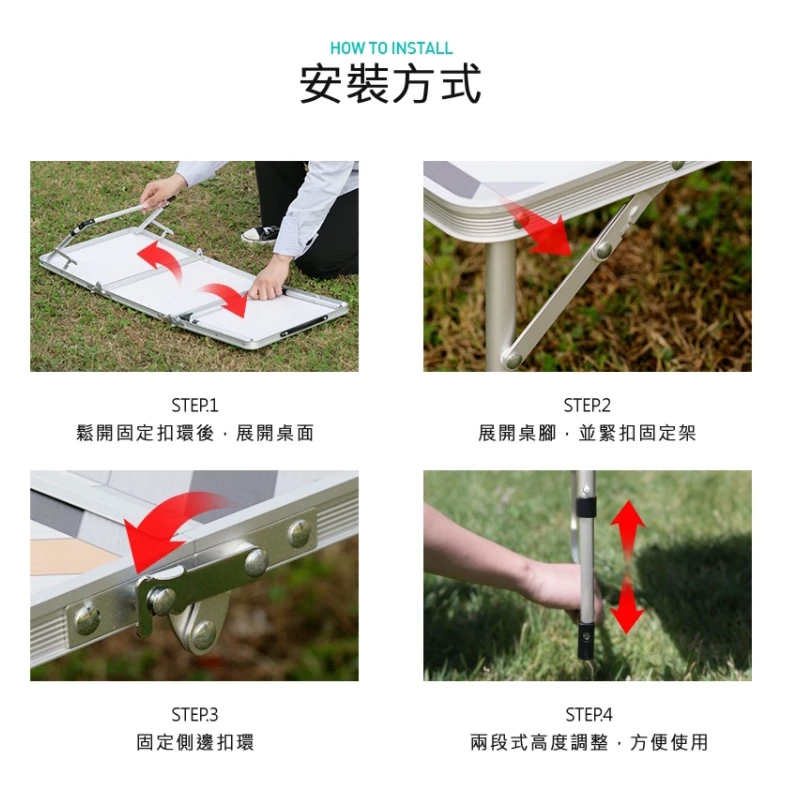 HOW TO INSTALL
安裝方式

STEP.1
鬆開固定扣環後，展開桌面

STEP.2
展開桌腳，並緊扣固定架

STEP.3
固定側邊扣環

STEP.4
兩段式高度調整，方便使用