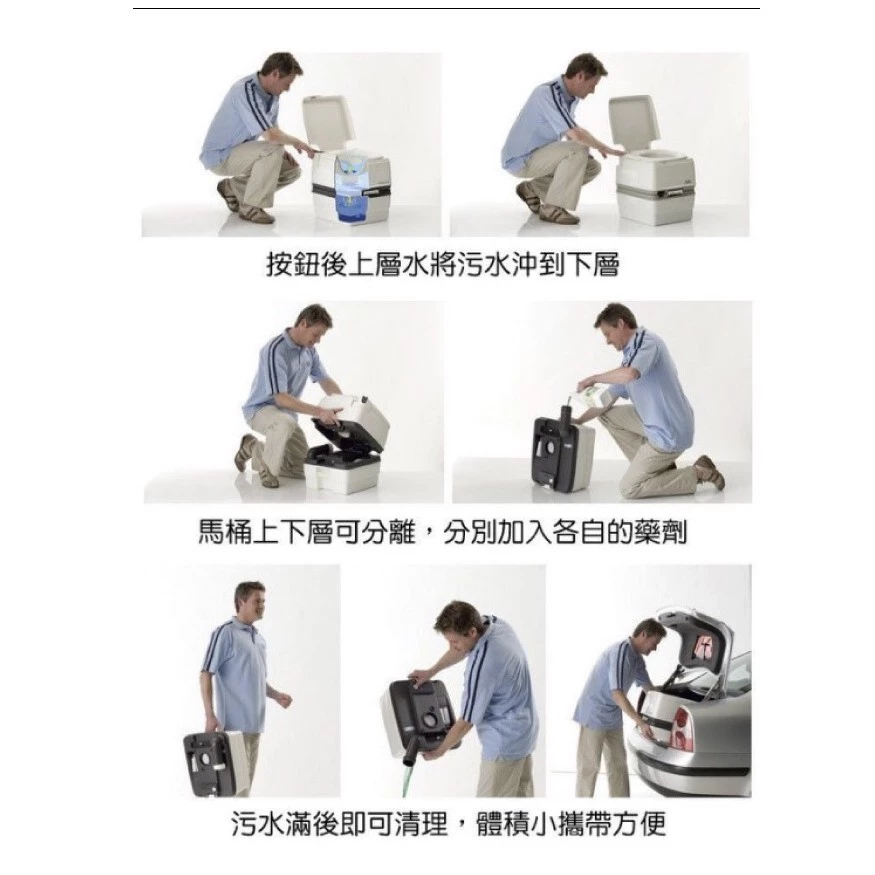 按鈕後上層水將污水沖到下層

馬桶上下層可分離，分別加入各自的藥劑

污水滿後即可清理，體積小攜帶方便