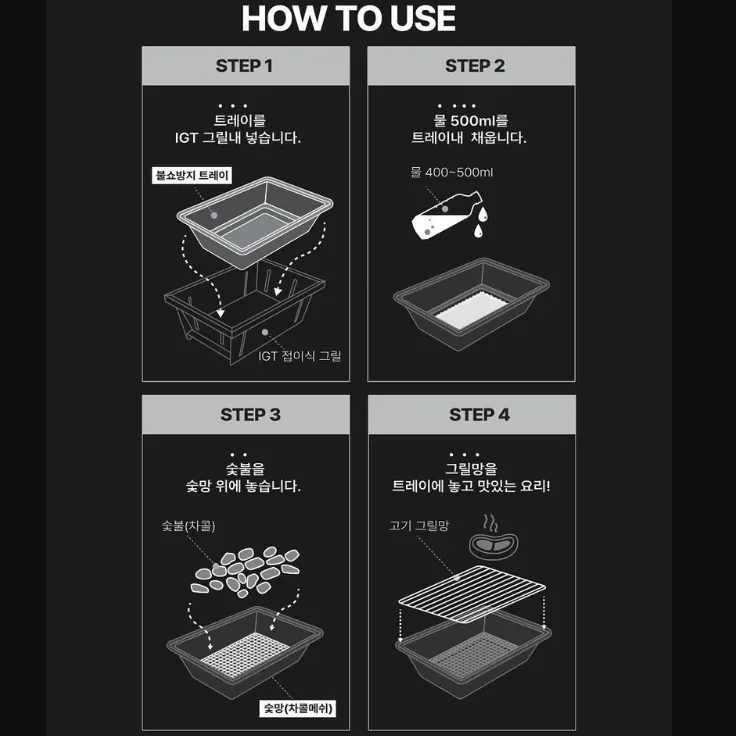 HOW TO USE

STEP 1

트레이를
IGT 그릴내 넣습니다.

불쇼방지 트레이

IGT 접이식 그릴

STEP 2

물 500ml를
트레이내 채웁니다.

물 400~500ml

STEP 3

숯불을
숯망 위에 놓습니다.

숯불(차콜)

숯망(차콜메쉬)

STEP 4

그릴망을
트레이에 놓고 맛있는 요리!

고기 그릴망