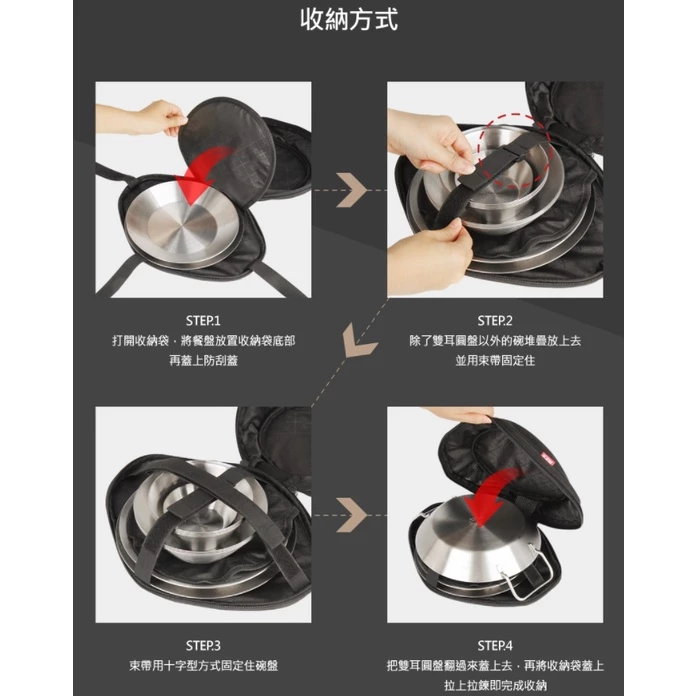 收納方式

STEP.1
打開收納袋，將餐盤放置收納袋底部
再蓋上防刮蓋

STEP.2
除了雙耳圓盤以外的碗堆疊放上去
並用束帶固定住

STEP.3
束帶用十字型方式固定住碗盤

STEP.4
把雙耳圓盤翻過來蓋上去，再將收納袋蓋上
拉上拉鍊即完成收納