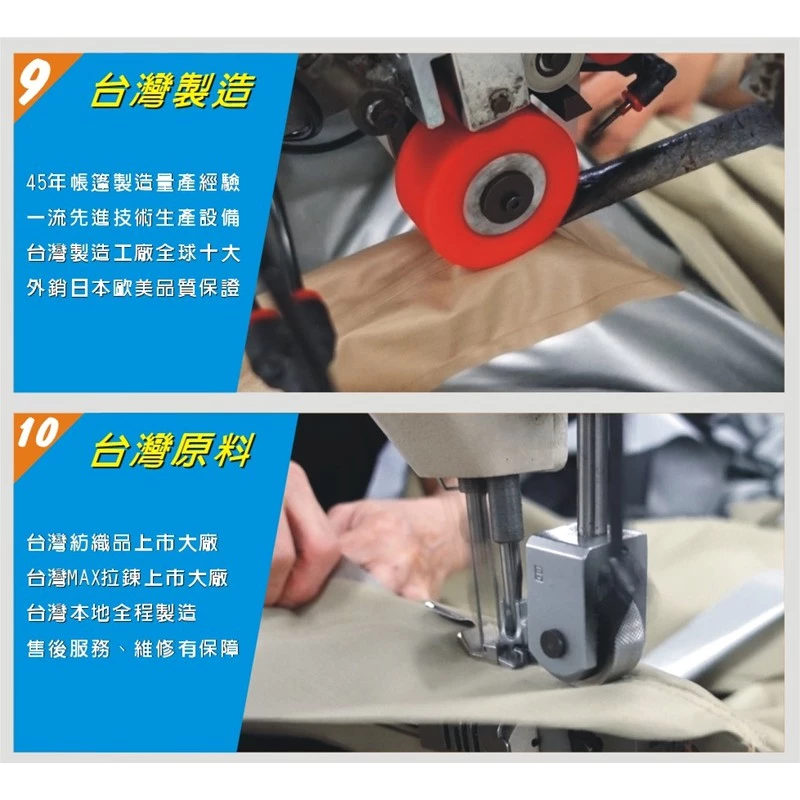 9 台灣製造

45年帳篷製造量產經驗
一流先進技術生產設備
台灣製造工廠全球十大
外銷日本歐美品質保證

10 台灣原料

台灣紡織品上市大廠
台灣MAX拉鍊上市大廠
台灣本地全程製造
售後服務、維修有保障