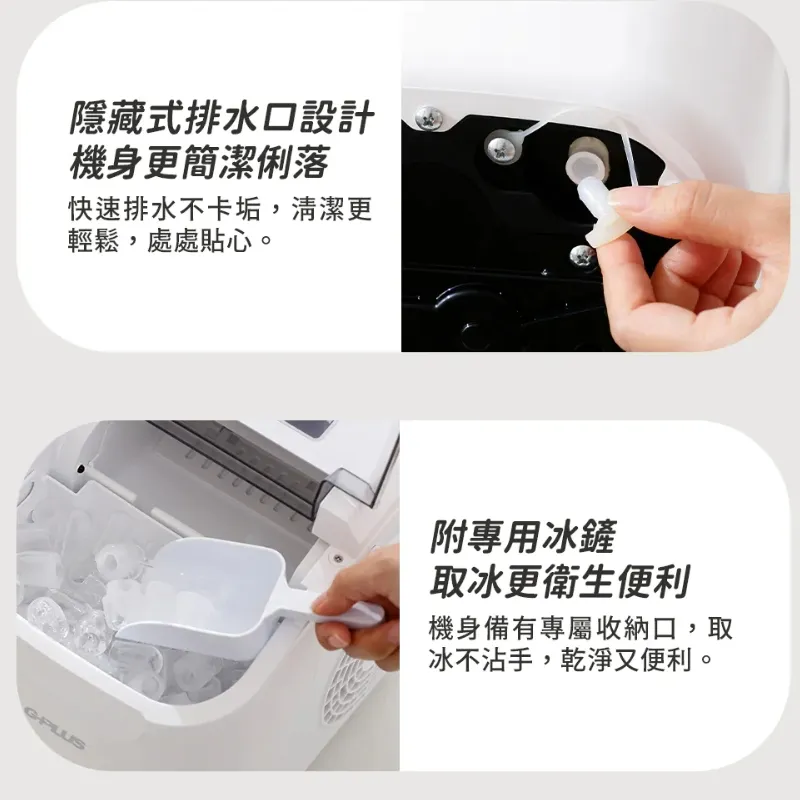 隱藏式排水口設計
機身更簡潔俐落

快速排水不卡垢，清潔更輕鬆，處處貼心。

附專用冰鏟
取冰更衛生便利

機身備有專屬收納口，取冰不沾手，乾淨又便利。

G-PLUS