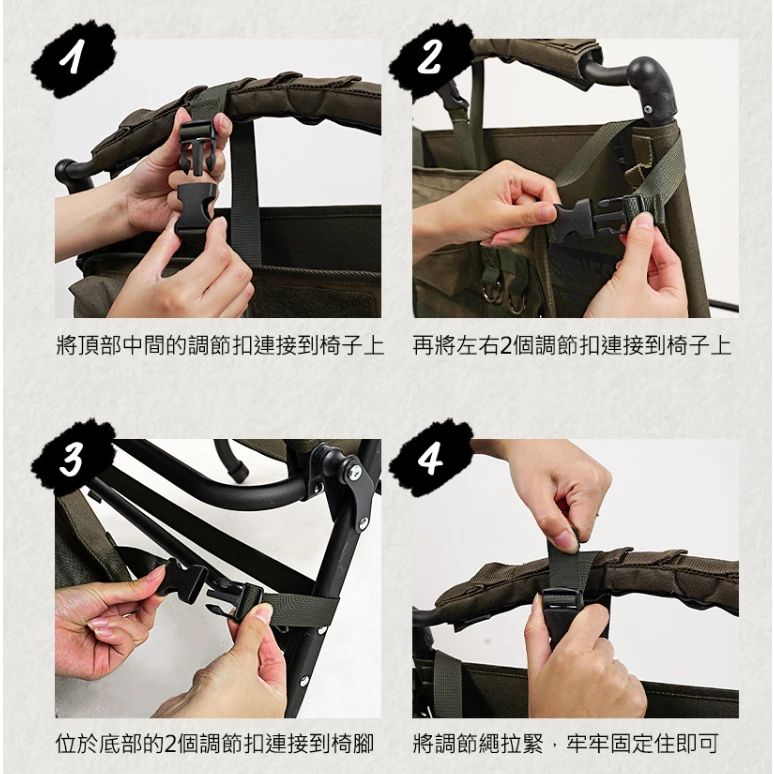 1

將頂部中間的調節扣連接到椅子上

2

再將左右2個調節扣連接到椅子上

3

位於底部的2個調節扣連接到椅腳

4

將調節繩拉緊，牢牢固定住即可