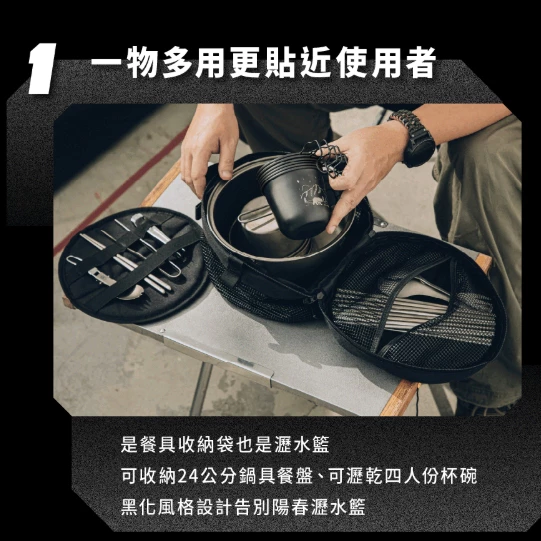 1 一物多用更貼近使用者

是餐具收納袋也是瀝水籃
可收納24公分鍋具餐盤、可瀝乾四人份杯碗
黑化風格設計告別陽春瀝水籃