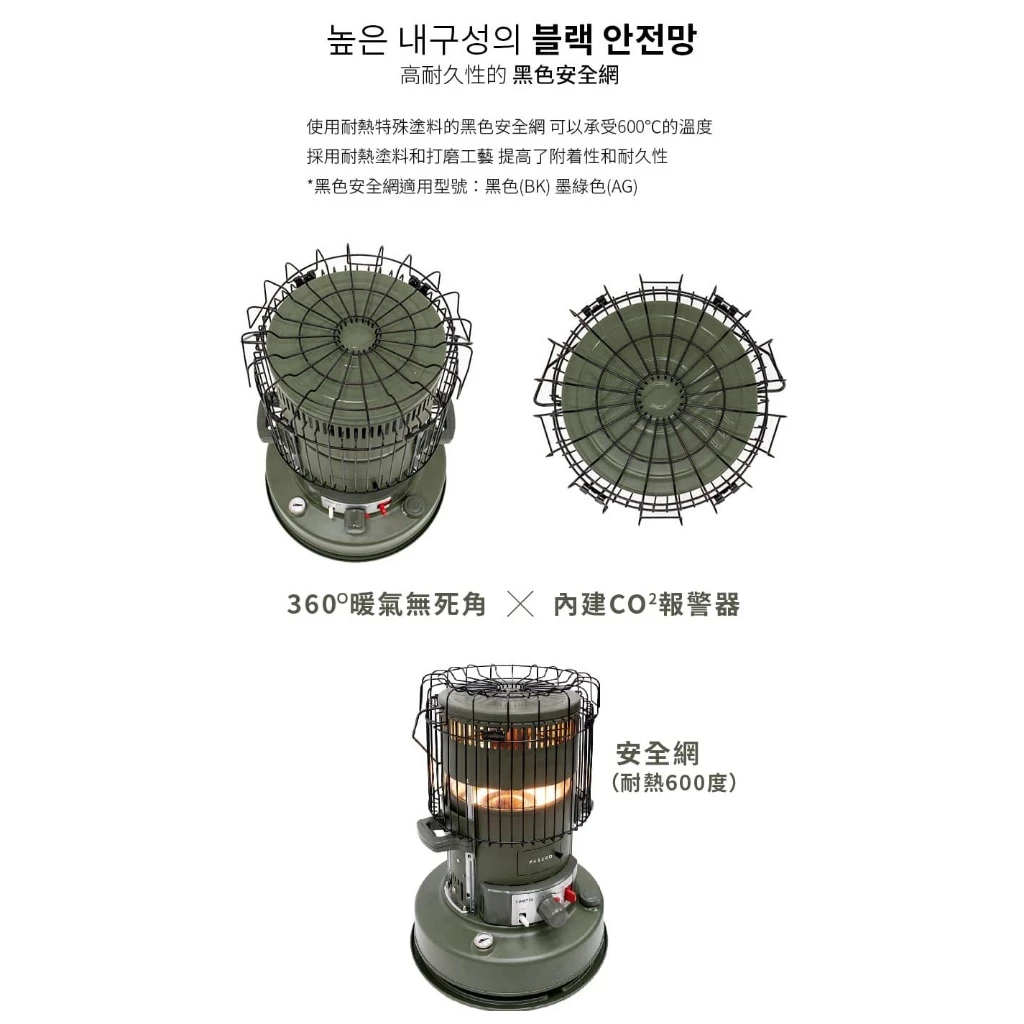 높은 내구성의 블랙 안전망
高耐久性的 黑色安全網

使用耐熱特殊塗料的黑色安全網 可以承受600°C的溫度
採用耐熱塗料和打磨工藝 提高了附着性和耐久性
*黑色安全網適用型號：黑色(BK) 墨綠色(AG)

360°暖氣無死角 × 內建$CO^2$報警器

安全網
(耐熱600度)

PASECO