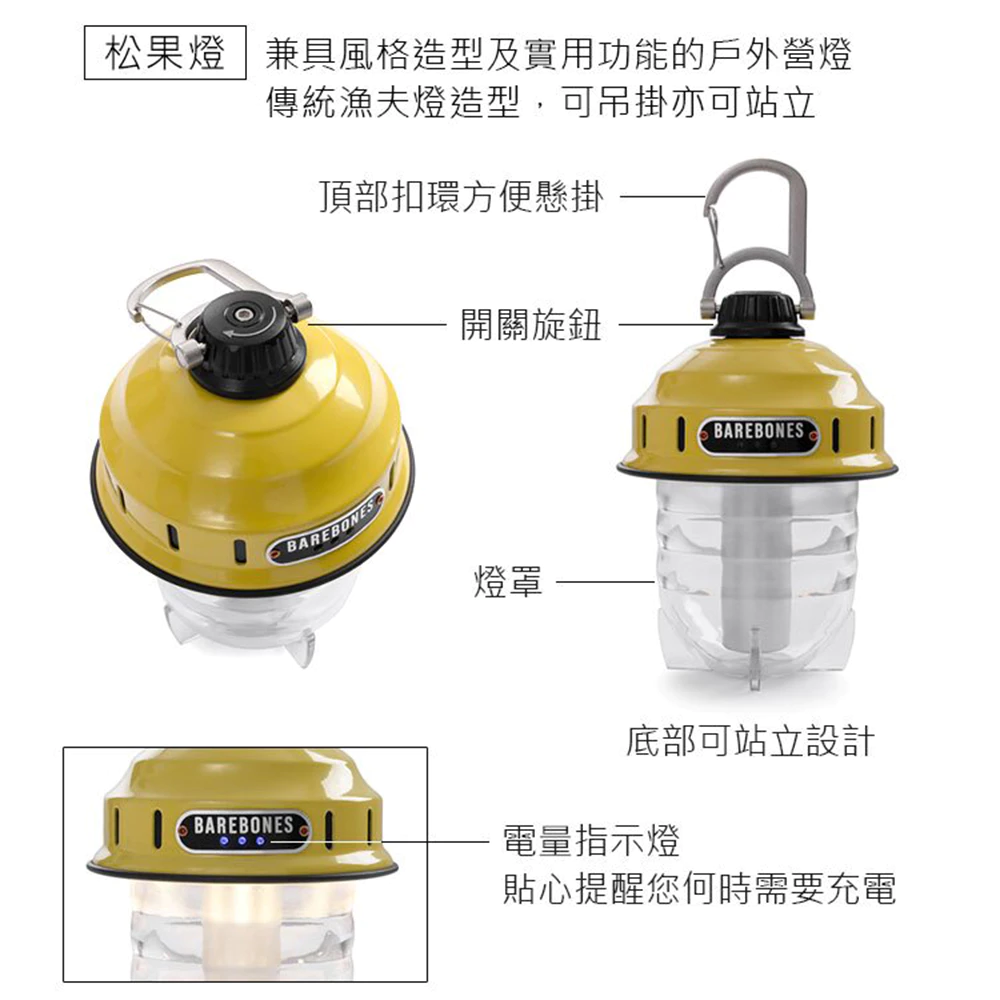 松果燈

兼具風格造型及實用功能的戶外營燈
傳統漁夫燈造型，可吊掛亦可站立

頂部扣環方便懸掛

開關旋鈕

BAREBONES

BAREBONES

燈罩

底部可站立設計

BAREBONES

電量指示燈
貼心提醒您何時需要充電