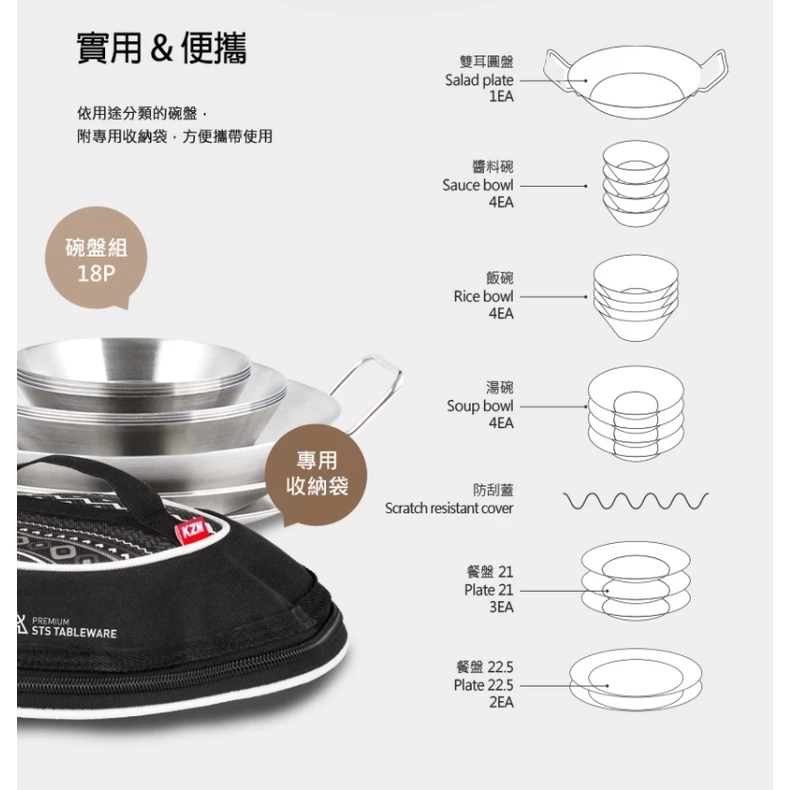 實用 & 便攜

依用途分類的碗盤，
附專用收納袋，方便攜帶使用

碗盤組
18P

專用
收納袋

KZM

PREMIUM
STS TABLEWARE

雙耳圓盤
Salad plate
1EA

醬料碗
Sauce bowl
4EA

飯碗
Rice bowl
4EA

湯碗
Soup bowl
4EA

防刮蓋
Scratch resistant cover

餐盤 21
Plate 21
3EA

餐盤 22.5
Plate 22.5
2EA