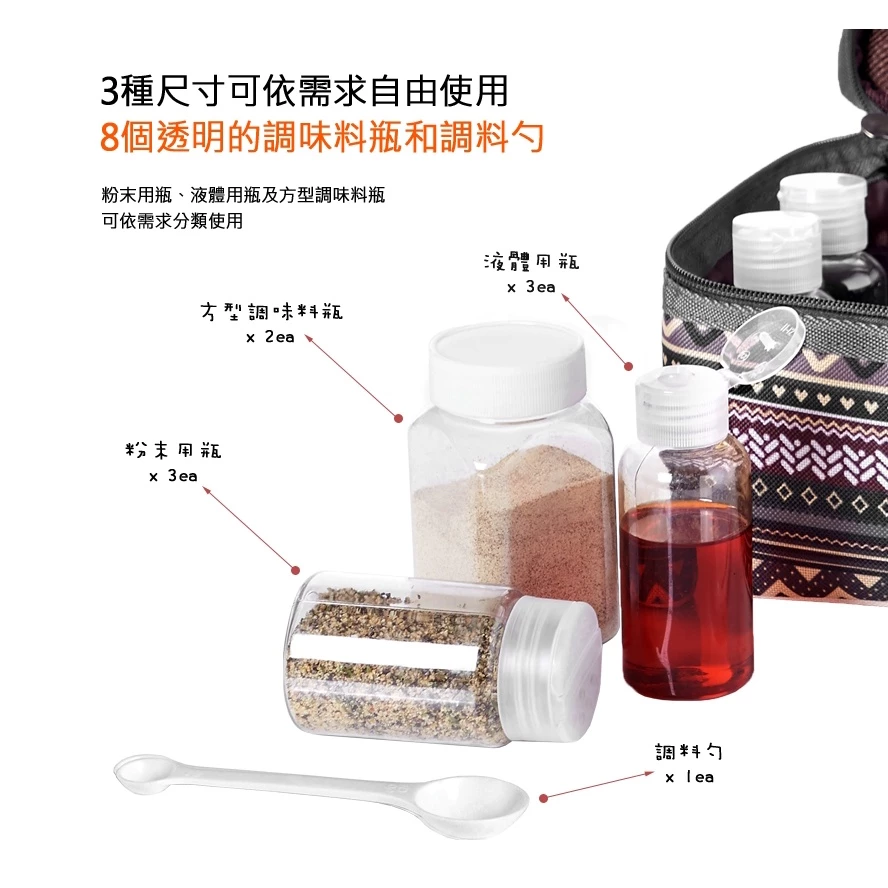 3種尺寸可依需求自由使用
8個透明的調味料瓶和調料勺

粉末用瓶、液體用瓶及方型調味料瓶
可依需求分類使用

液體用瓶
x 3ea

方型調味料瓶
x 2ea

粉末用瓶
x 3ea

調料勺
x 1ea