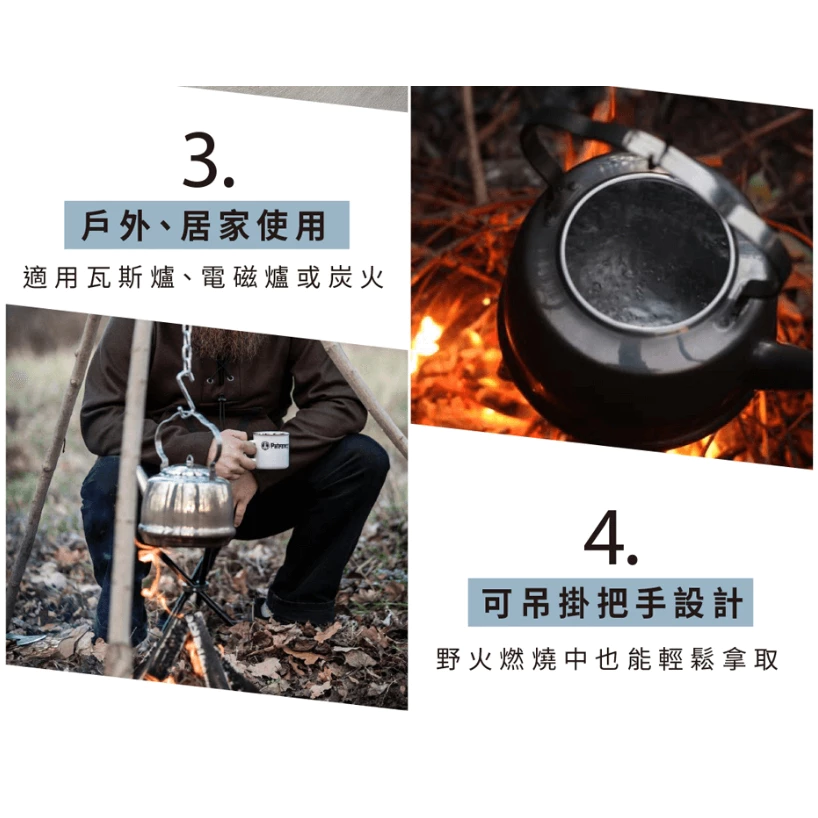 3.

戶外、居家使用

適用瓦斯爐、電磁爐或炭火

Petromax

4.

可吊掛把手設計

野火燃燒中也能輕鬆拿取