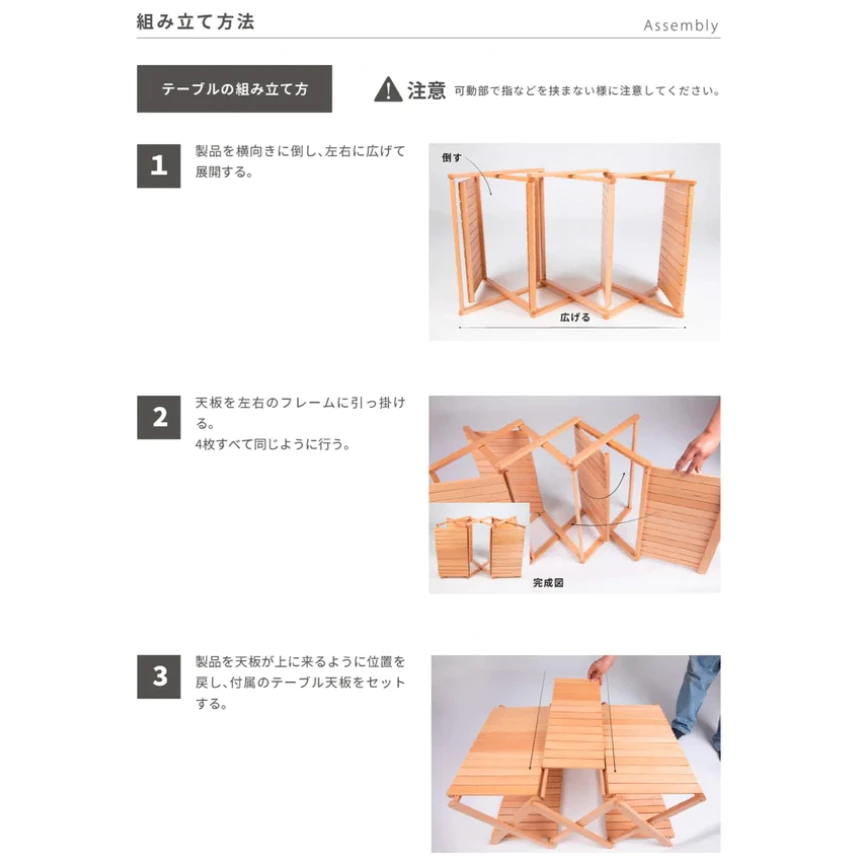 組み立て方法

Assembly

テーブルの組み立て方

注意 可動部で指などを挟まない様に注意してください。

1

製品を横向きに倒し、左右に広げて展開する。

倒す

広げる

2

天板を左右のフレームに引っ掛ける。
4枚すべて同じように行う。

完成図

3

製品を天板が上に来るように位置を戻し、付属のテーブル天板をセットする。